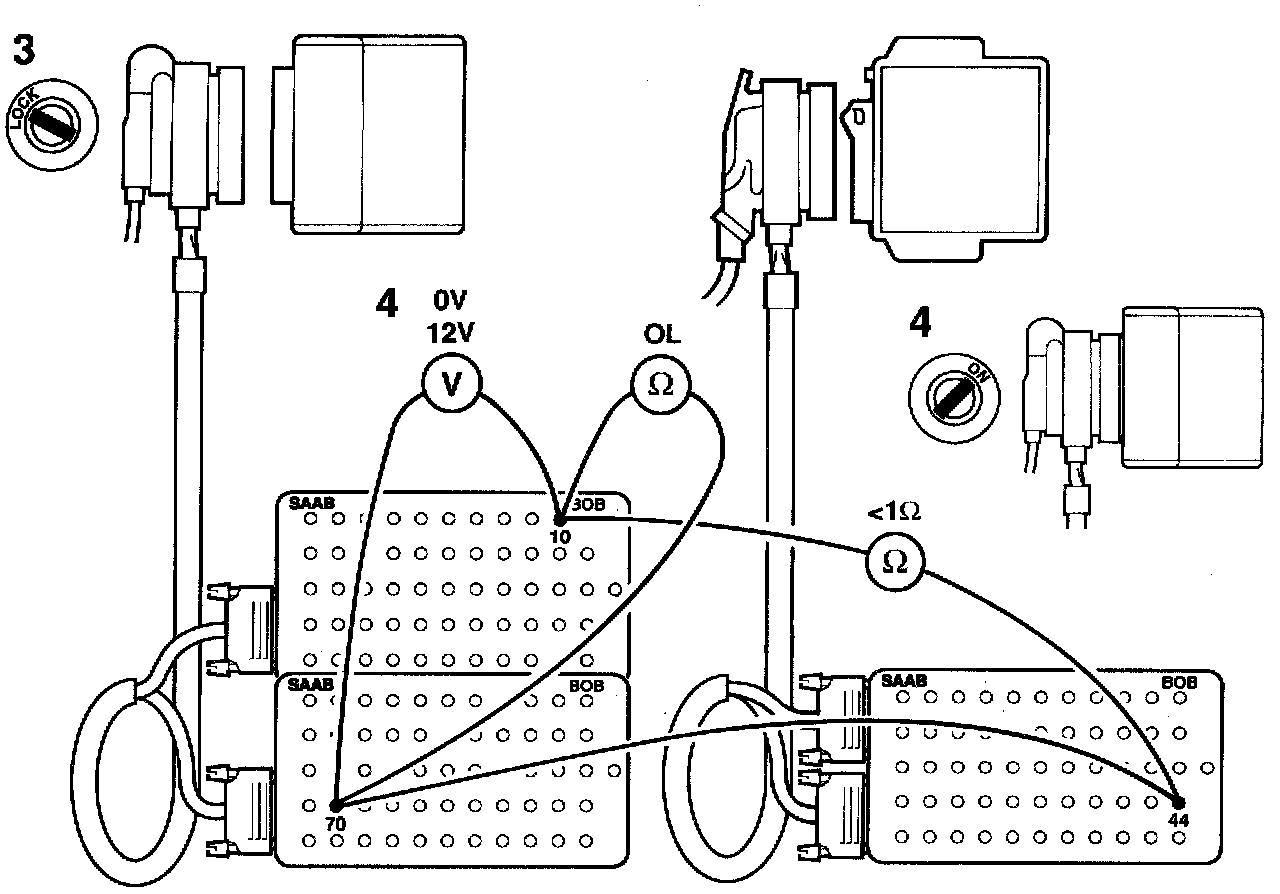 3
LOCK
4
0V
12V
V
OL
Ω
4
ON
SAAB
BOB
10
<1Ω
Ω
SAAB
BOB
70
SAAB
BOB
44