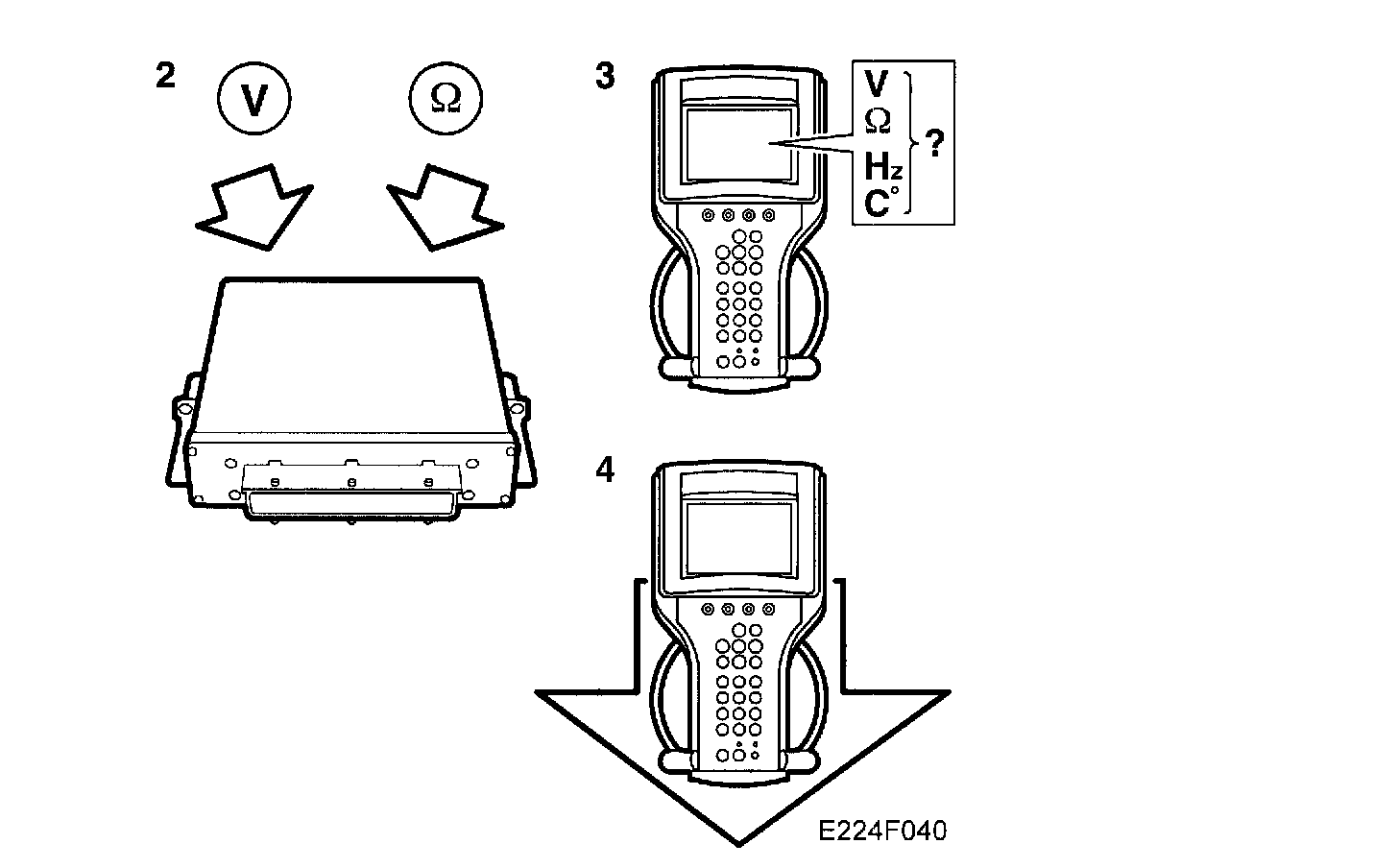 2

V

Ω

3

V
Ω
Hz
C°

?

4

E224F040