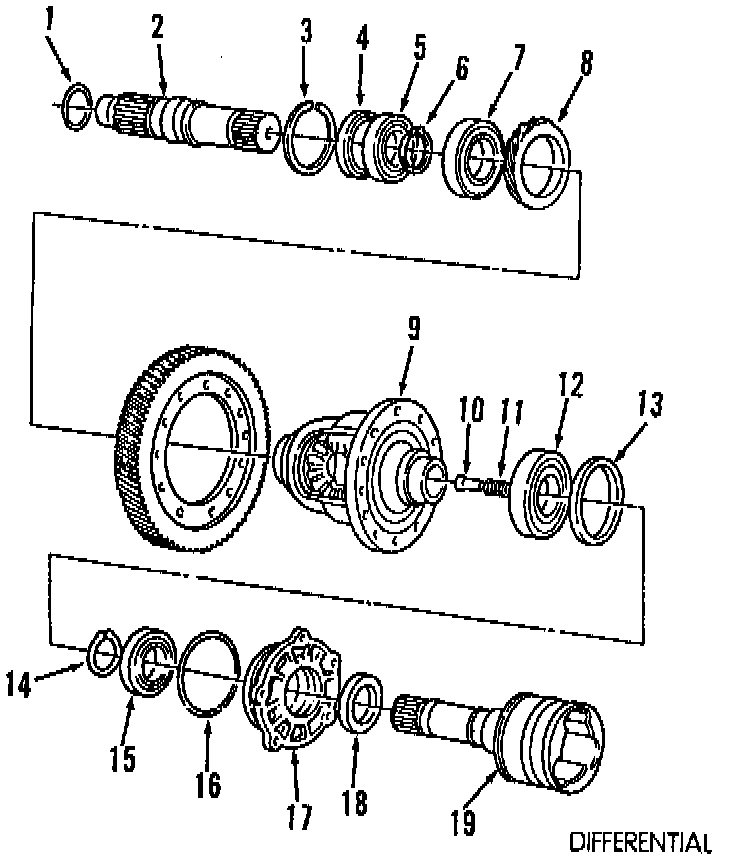 1
2
3
4
5
6
7
8
9
10
11
12
13
14
15
16
17
18
19
DIFFERENTIAL