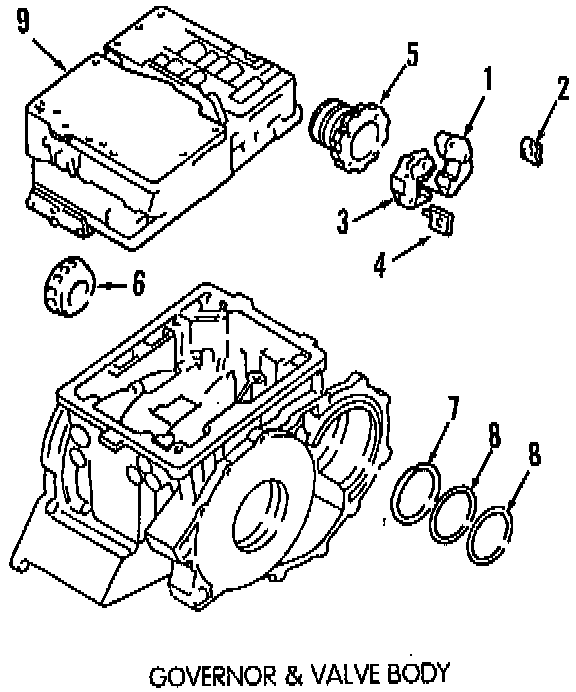 9
5
1
2
3
4
6
7
8
8

GOVERNOR & VALVE BODY