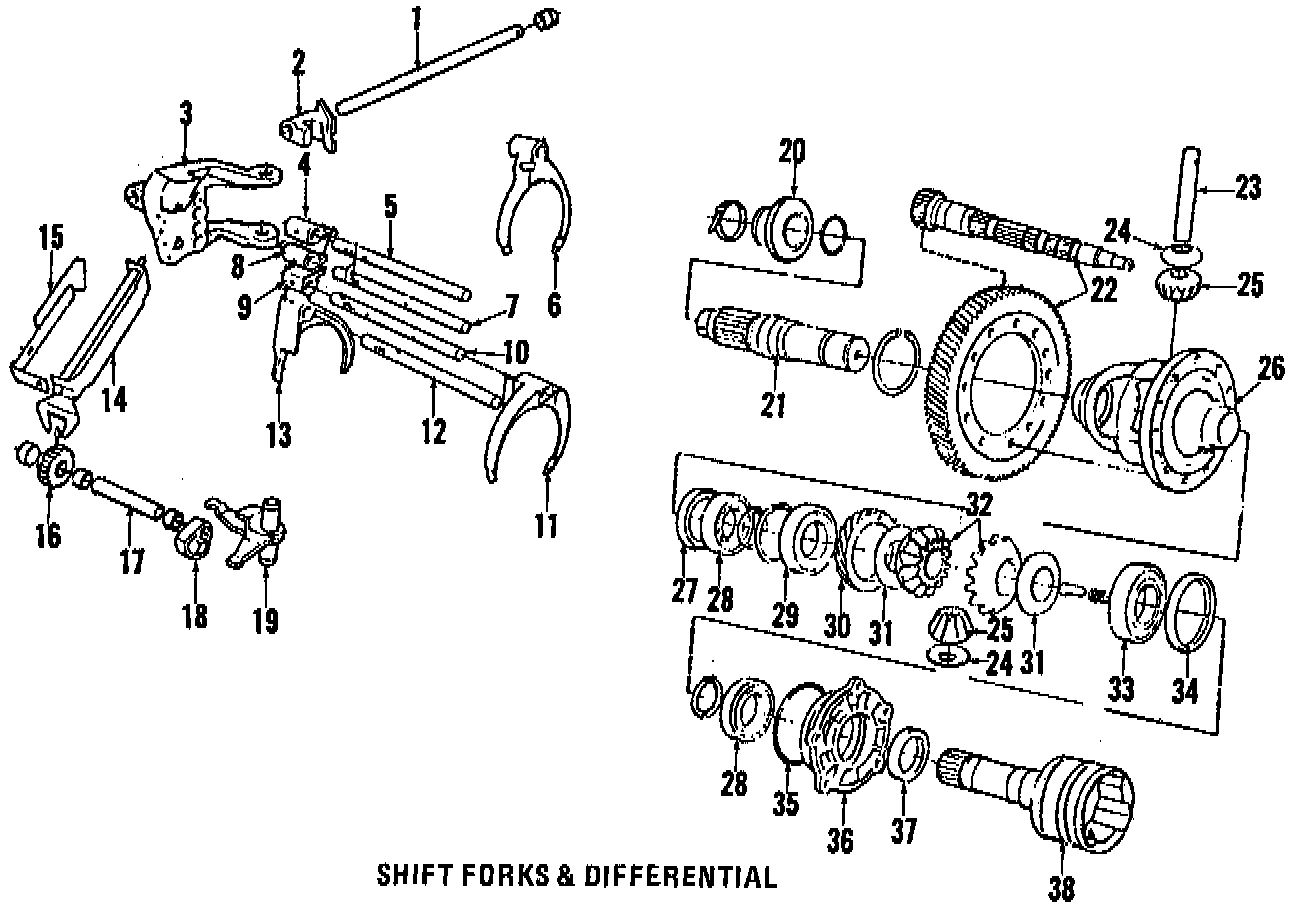 1
2
3
4
5
6
7
8
9
10
11
12
13
14
15
16
17
18
19
20
21
22
23
24
25
26
27
28
29
30
31
32
25
24
31
33
34
28
35
36
37
38
SHIFT FORKS & DIFFERENTIAL