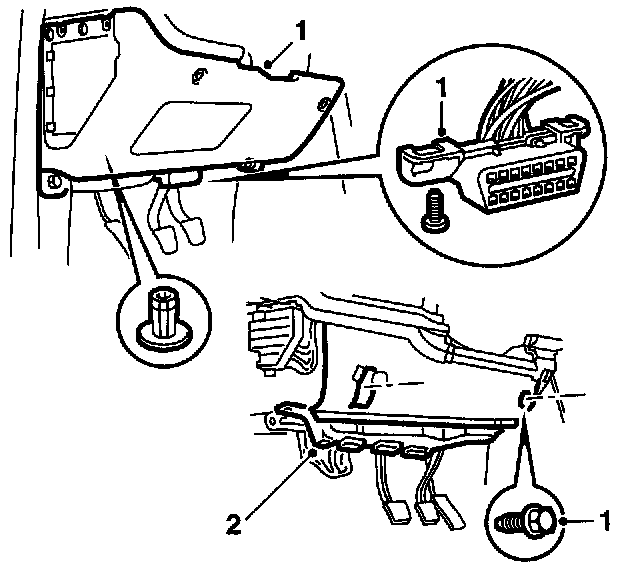 1
1
2
1