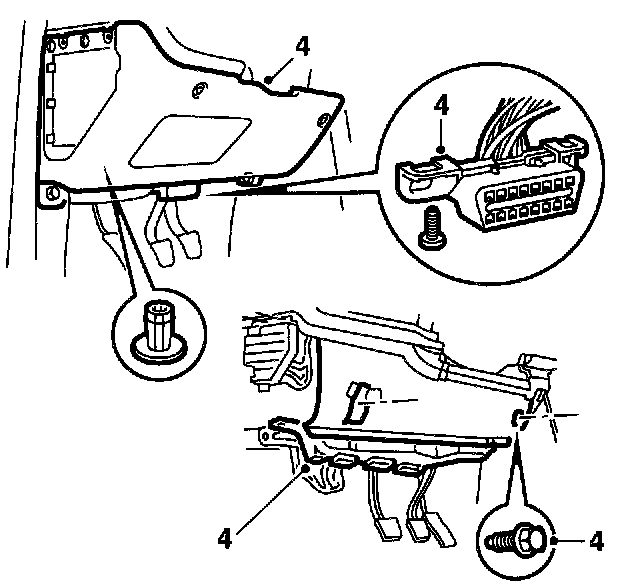 4
4
4
4