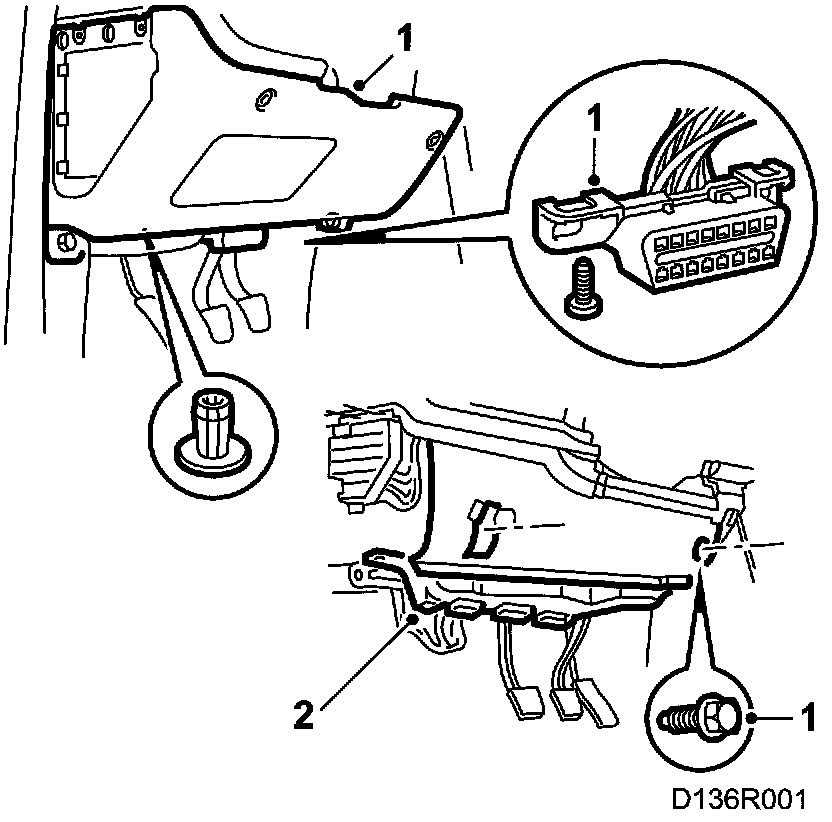 1
1
2
1
D136R001