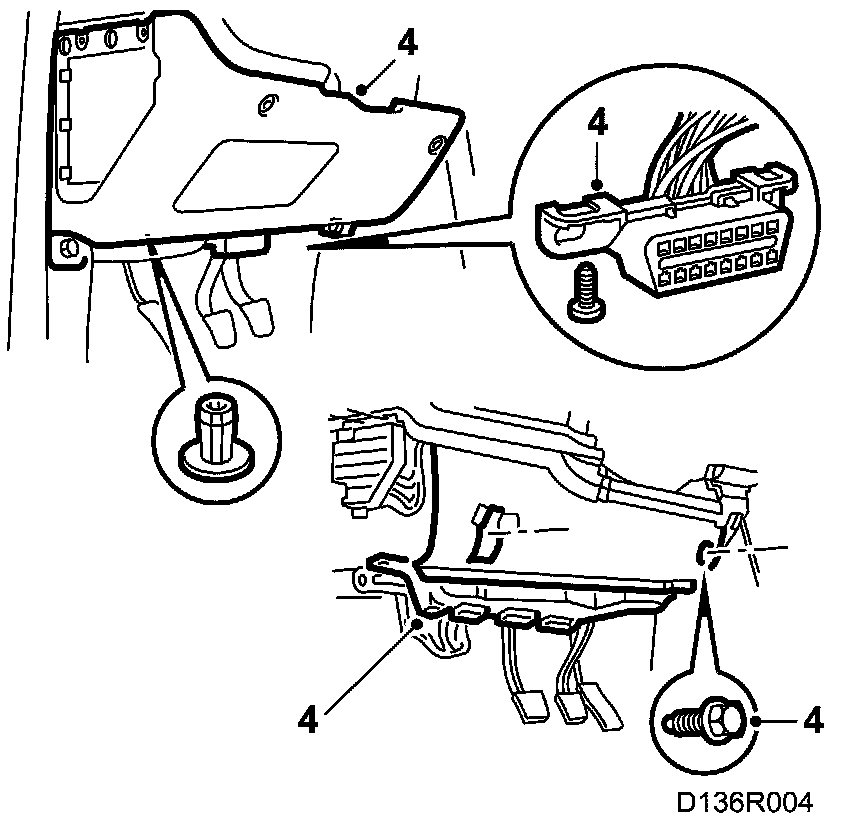 4
4
4
4
D136R004