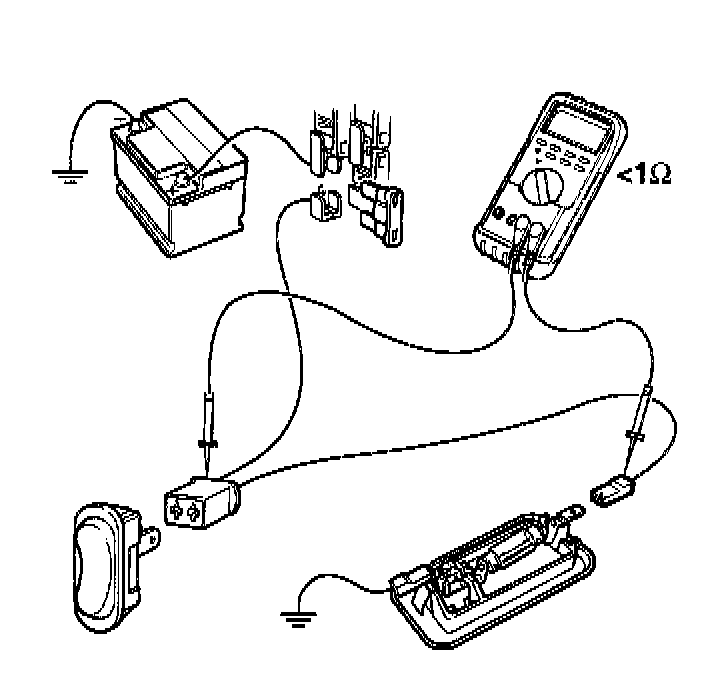 $<1\Omega$