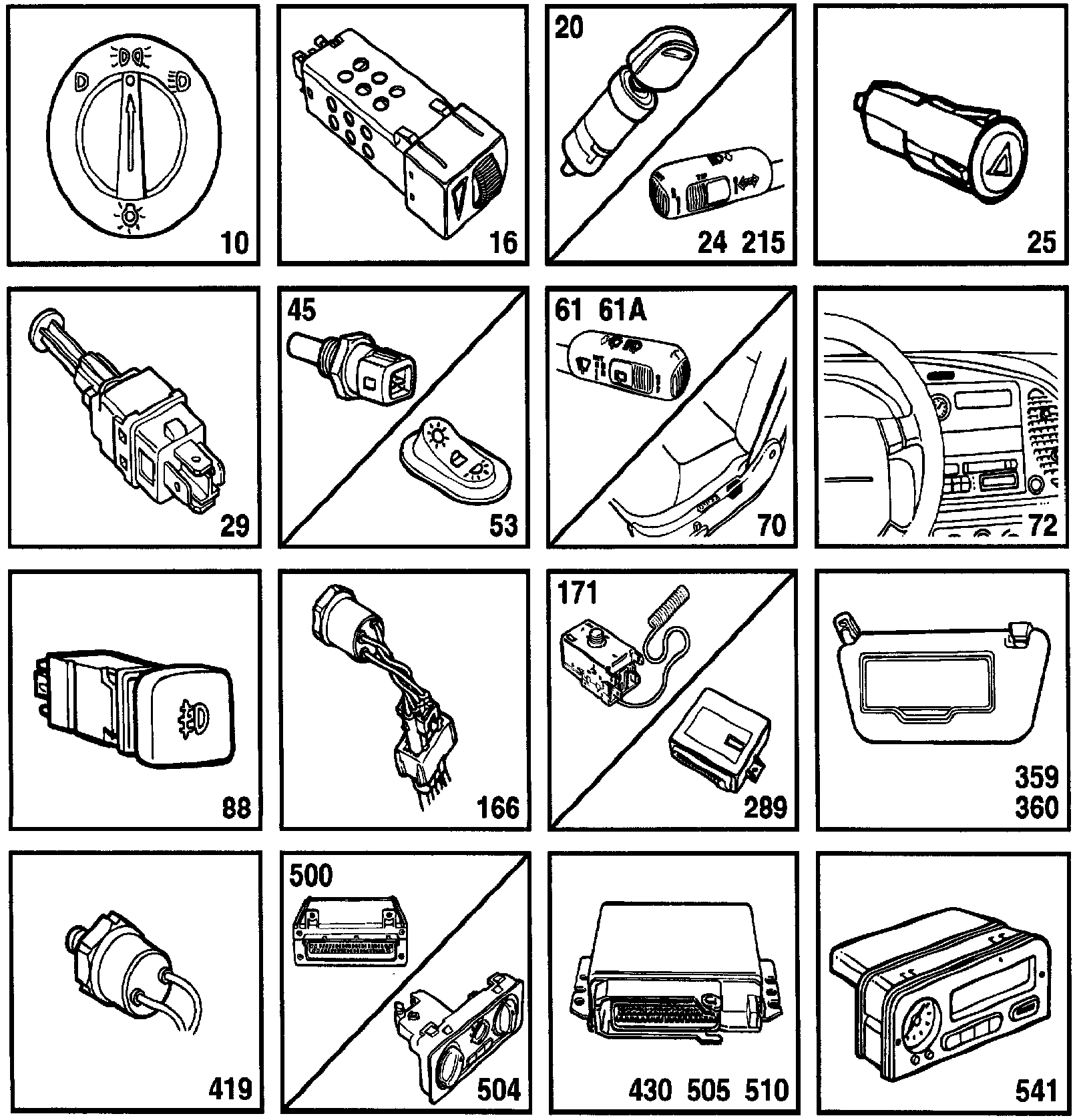 10

16

20

24 215

25

29

45

53

61 61A

70

72

88

166

171

289

359
360

419

500

504

430 505 510

541