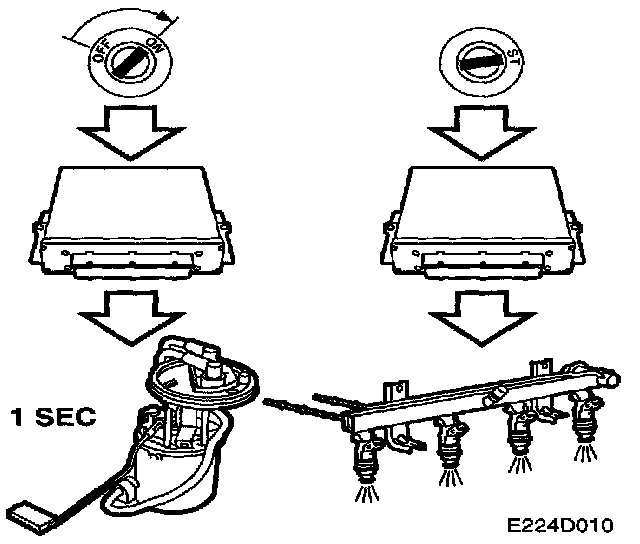 OFF
ON
ST
1 SEC
E224D010