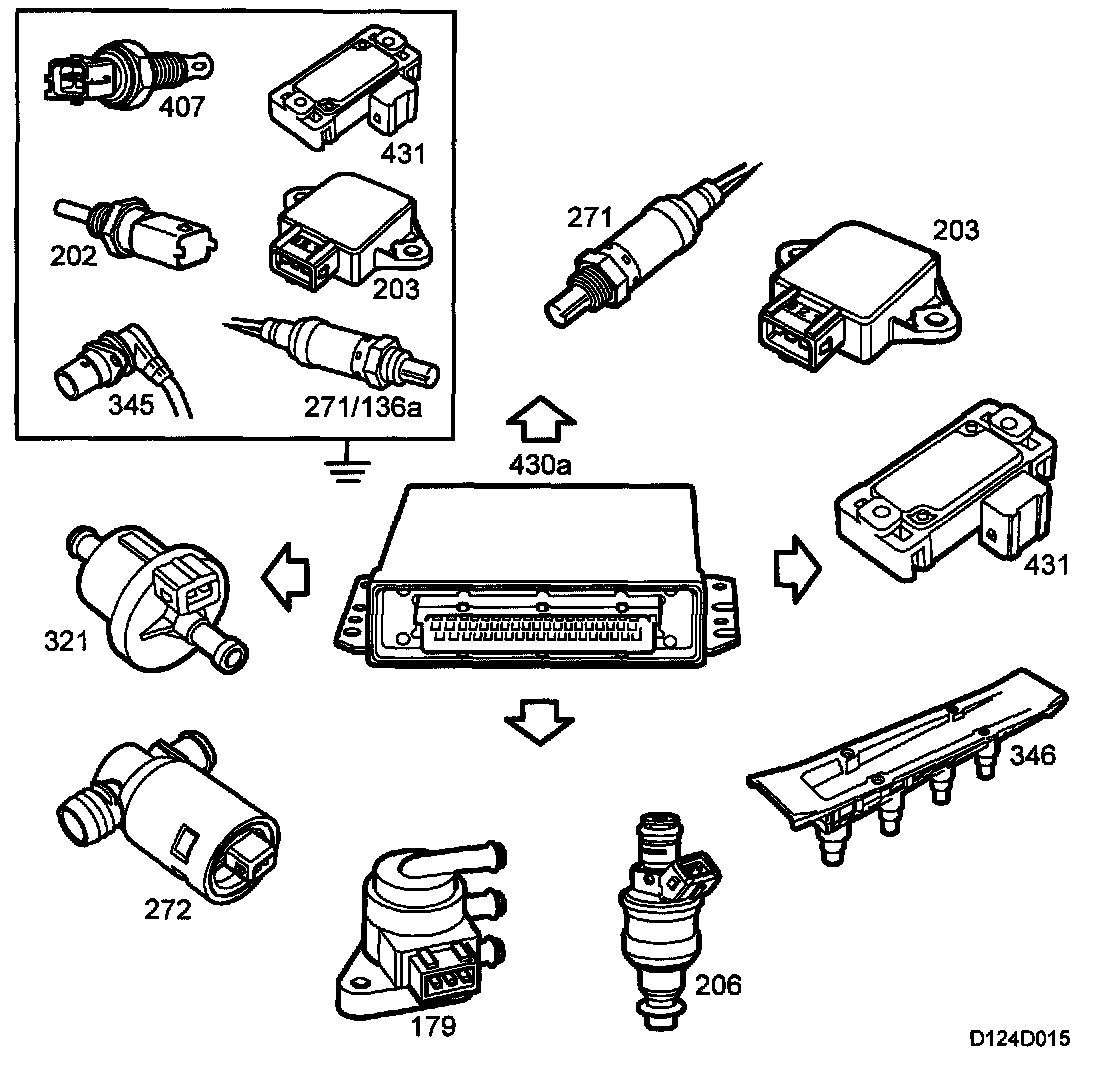 407
431
202
203
345
271/136a
271
203
430a
431
321
346
272
179
206
D124D015