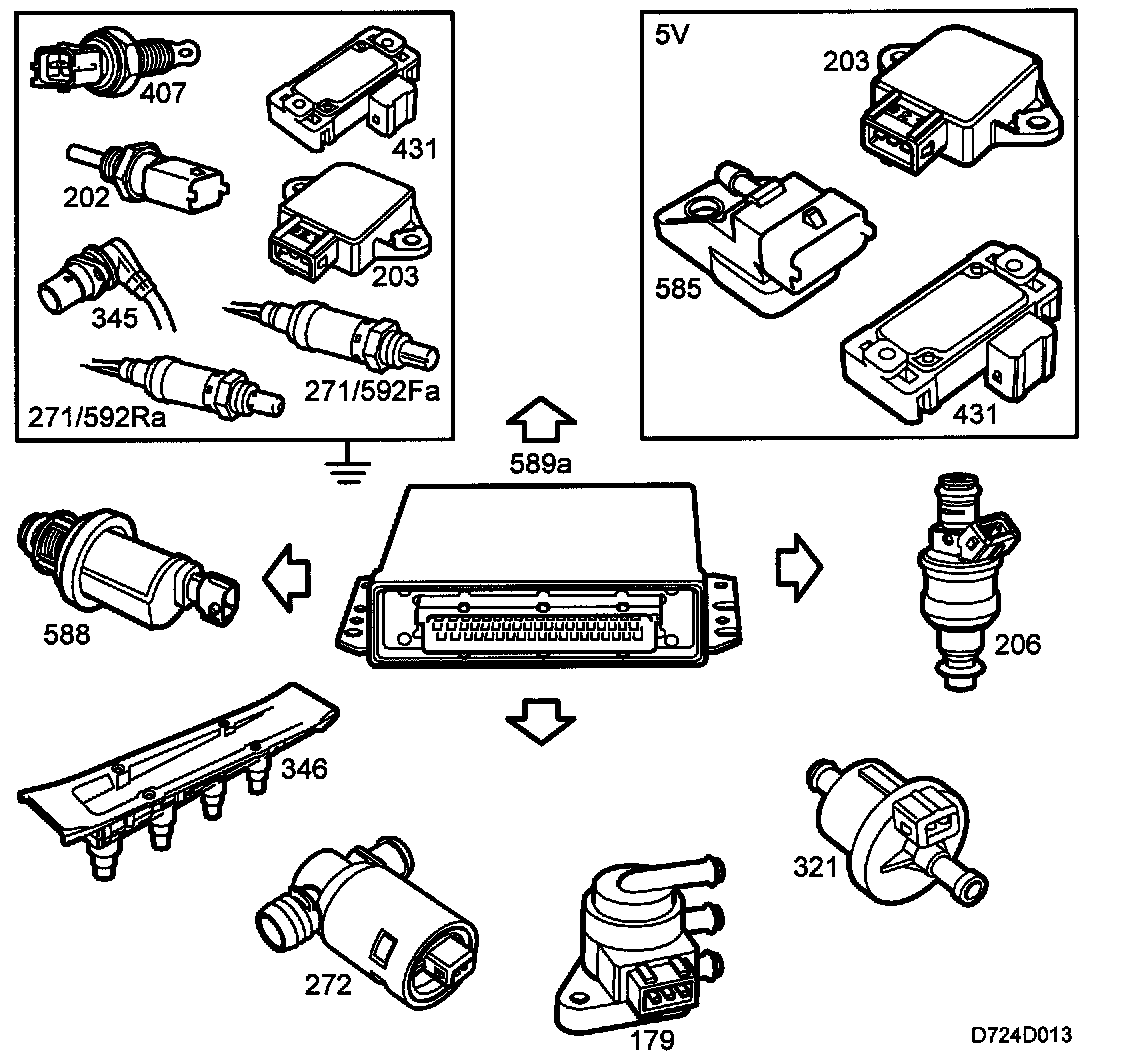 407
431
202
203
345
271/592Fa
271/592Ra

5V
203
585
431

589a
588
206
346
321
272
179
D724D013