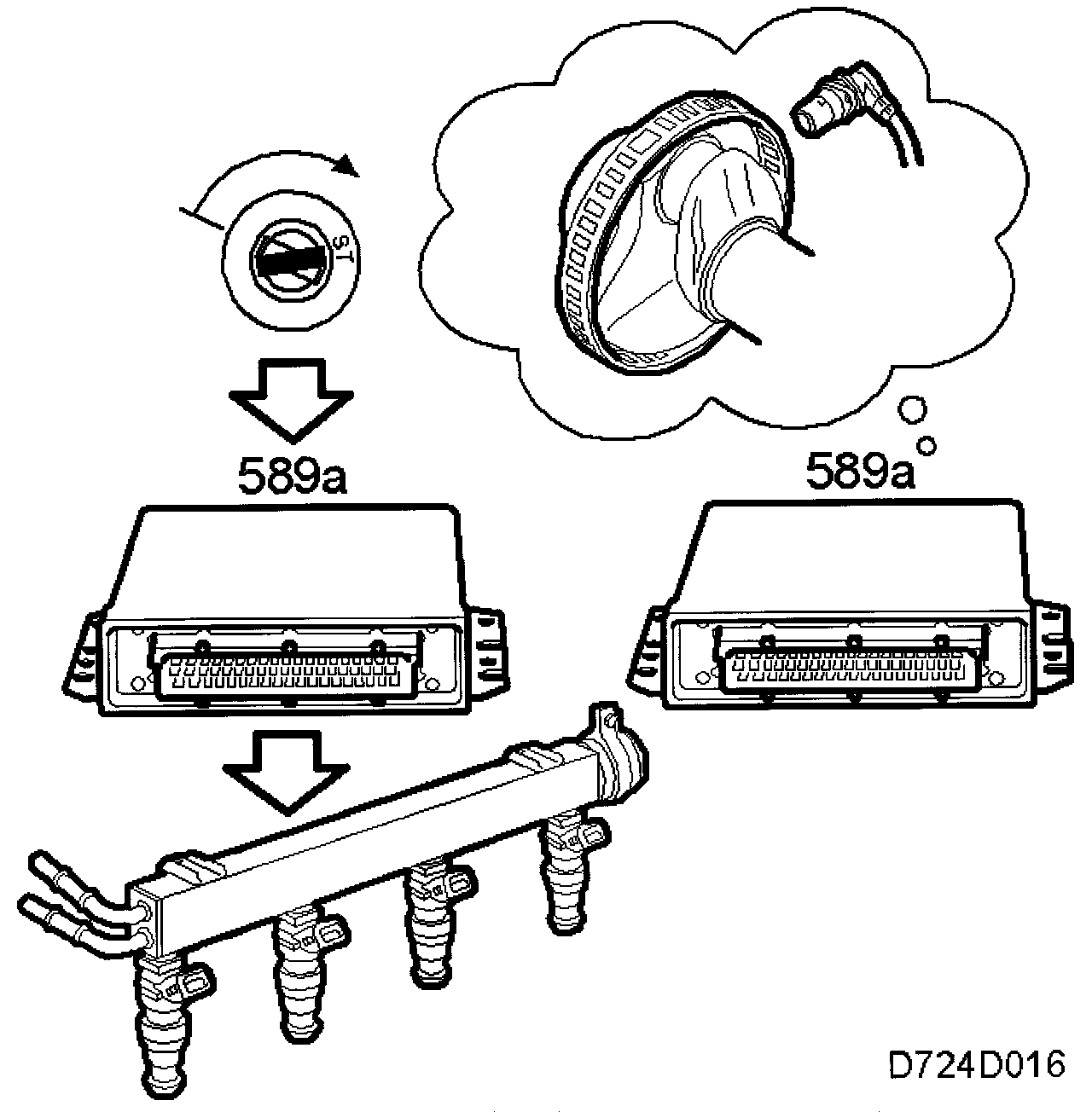 ST

589a

589a

D724D016