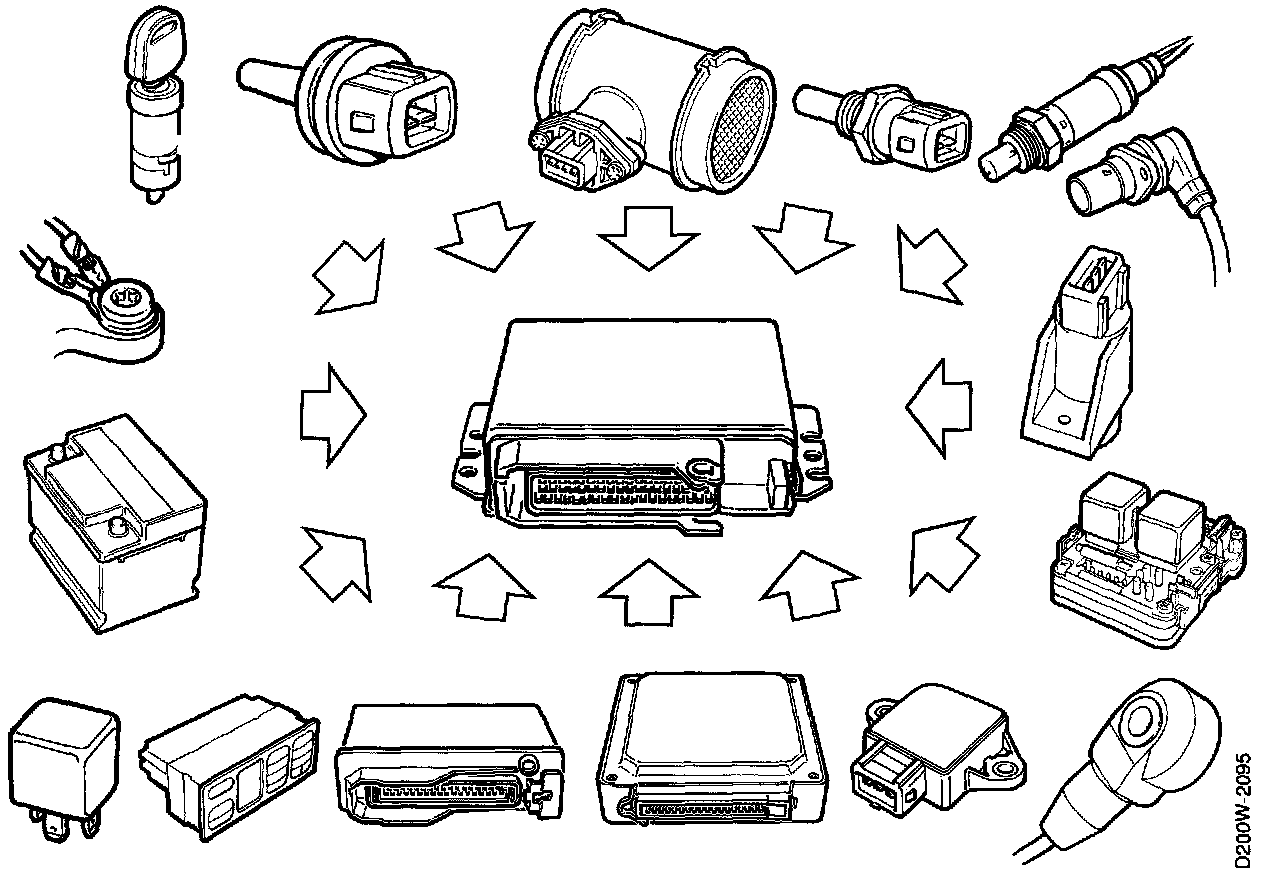 D200W-2095