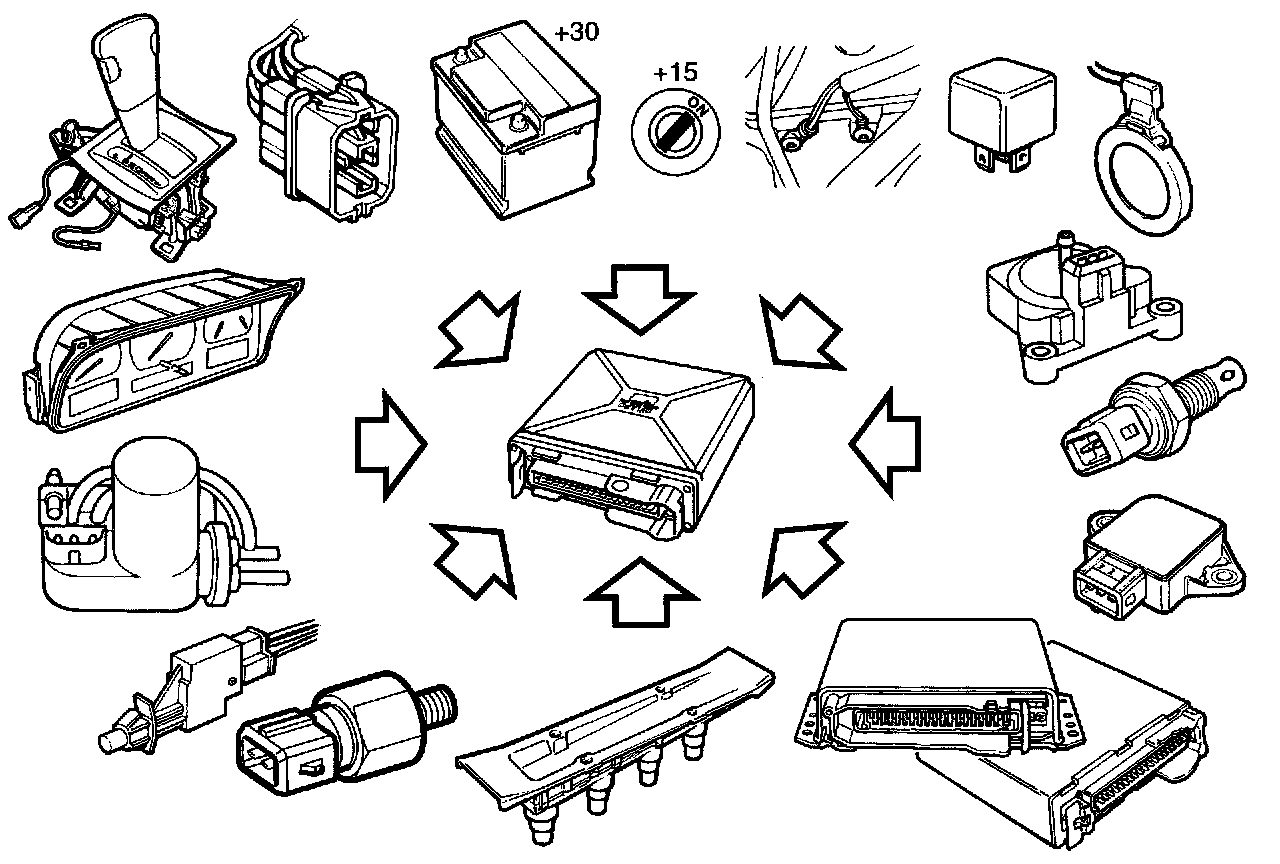 +30

+15

ON