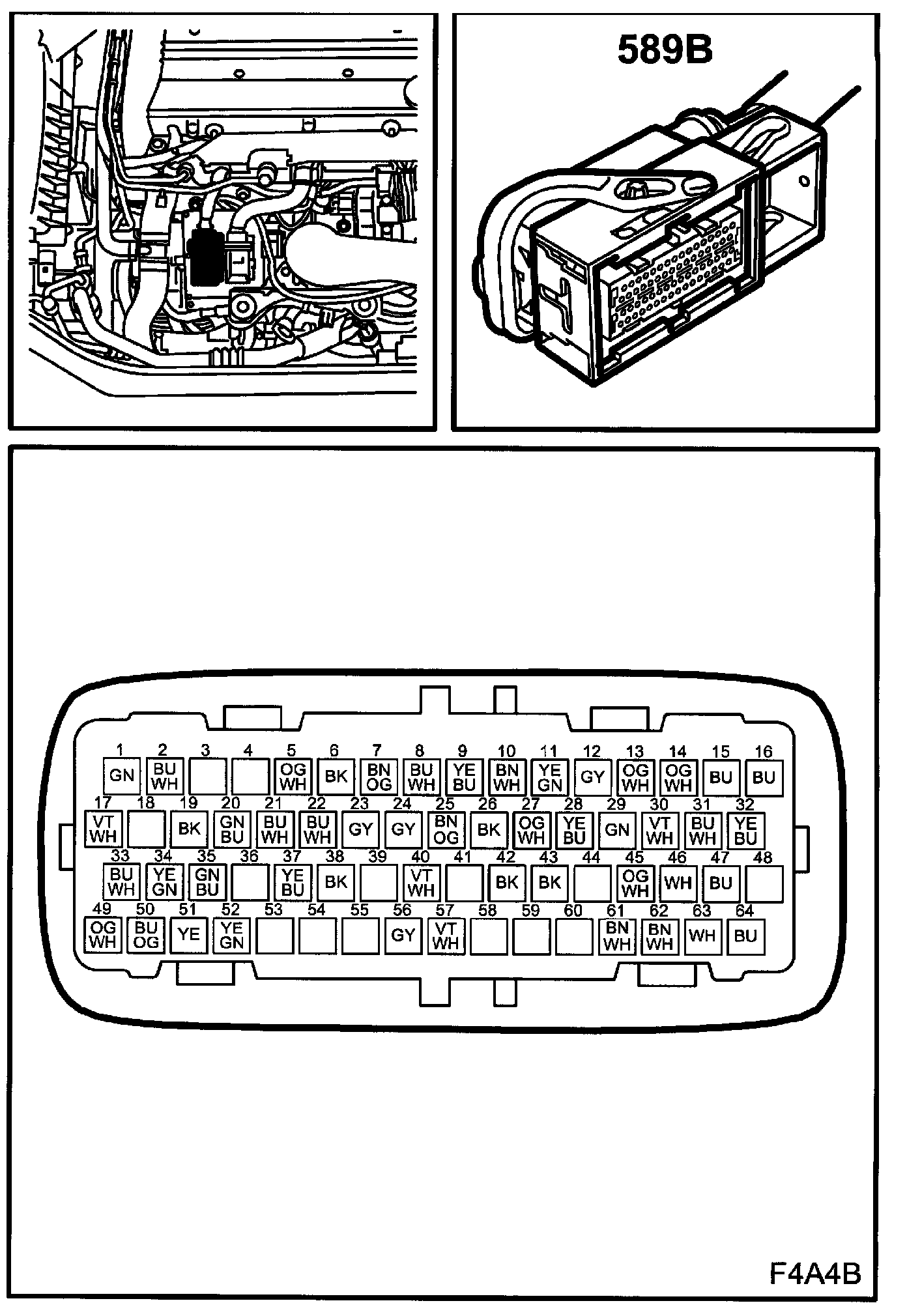 589B

1 GN
2 BU WH
3
4
5 OG WH
6 BK
7 BN OG
8 BU WH
9 YE BU
10 BN WH
11 YE GN
12 GY
13 OG WH
14 OG WH
15 BU
16 BU

17 VT WH
18
19 BK
20 GN BU
21 BU WH
22 BU WH
23 GY
24 GY
25 BN OG
26 BK
27 OG WH
28 YE BU
29 GN
30 VT WH
31 BU WH
32 YE BU

33 BU WH
34 YE GN
35 GN BU
36
37 YE BU
38 BK
39
40 VT WH
41
42 BK
43 BK
44
45 OG WH
46 WH
47 BU
48

49 OG WH
50 BU OG
51 YE
52 YE GN
53
54
55
56 GY
57 VT WH
58
59
60
61 BN WH
62 BN WH
63 WH
64 BU

F4A4B