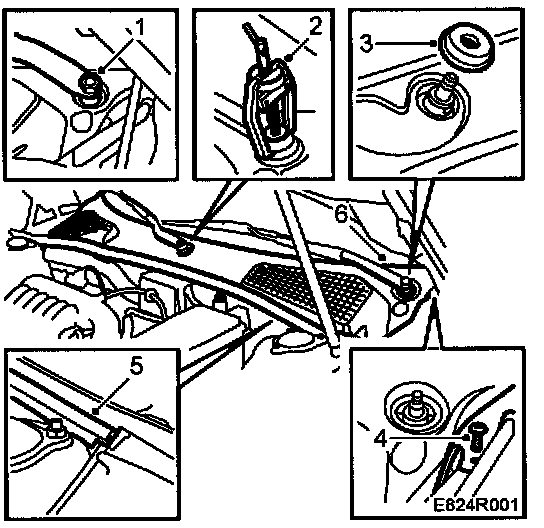 1
2
3
6
5
4
E824R001