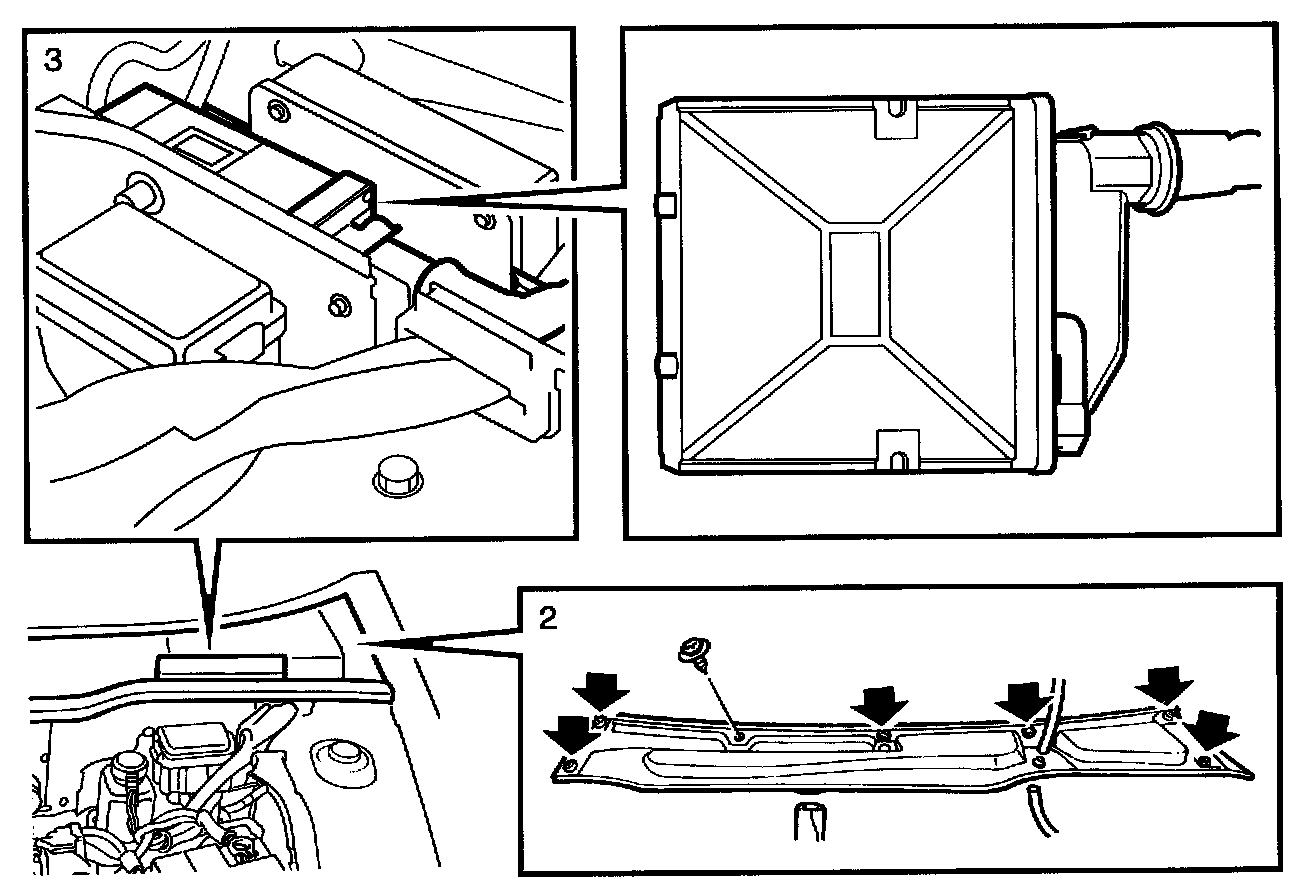 3

2