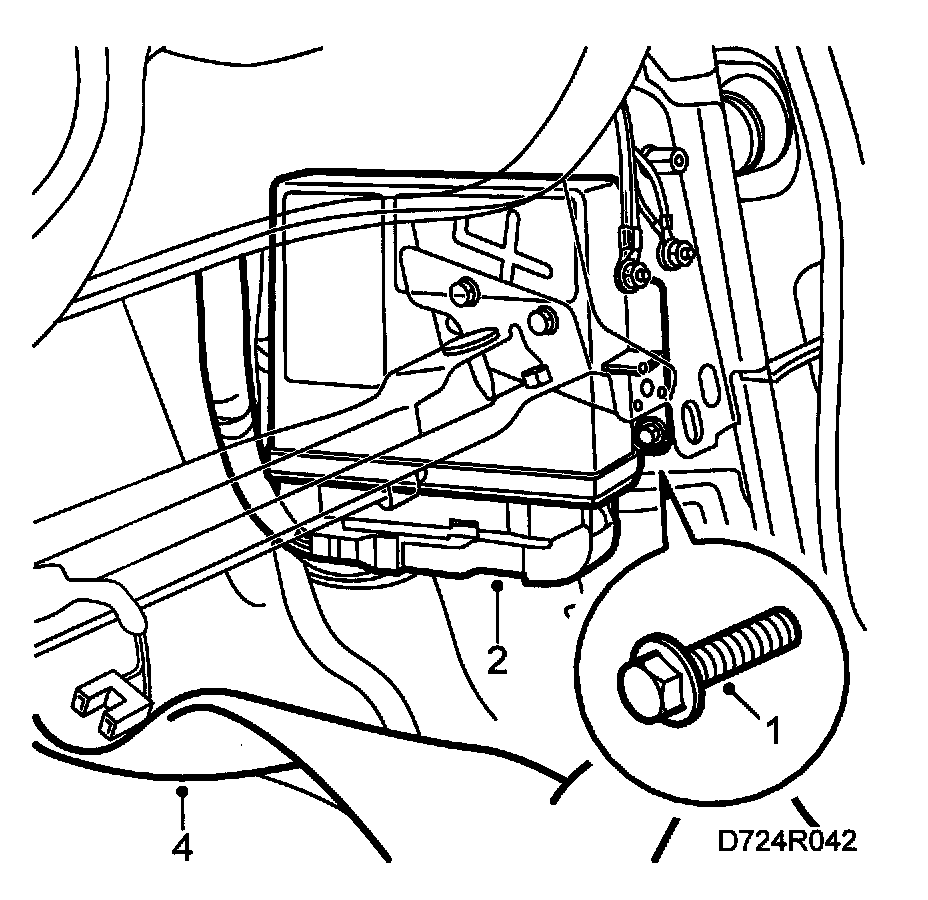 2
1
4
D724R042