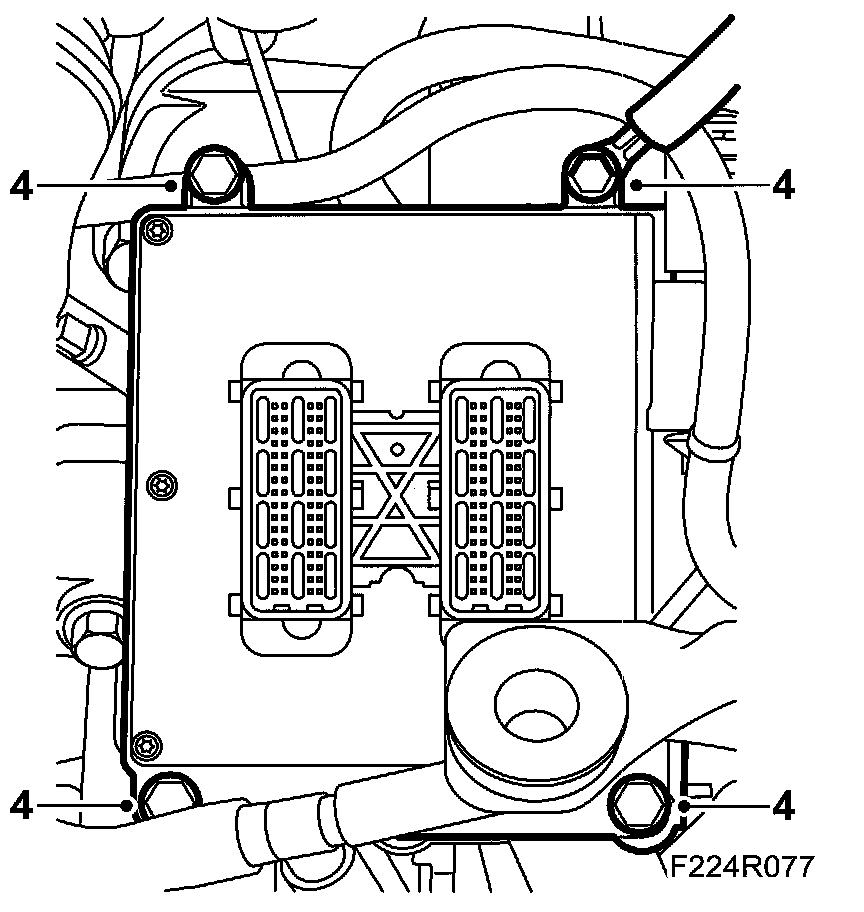 4
4
4
4
F224R077