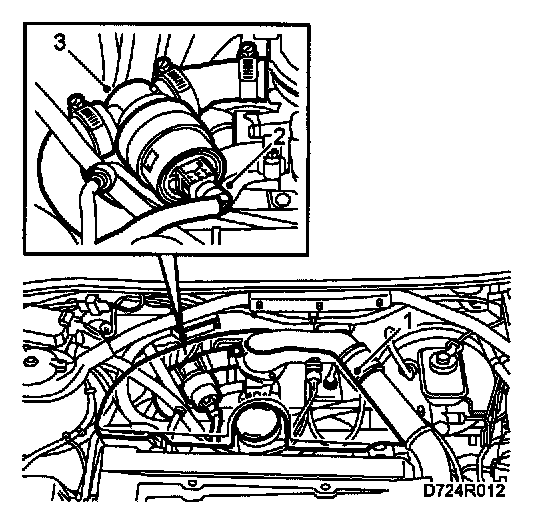 3
2
1
D724R012