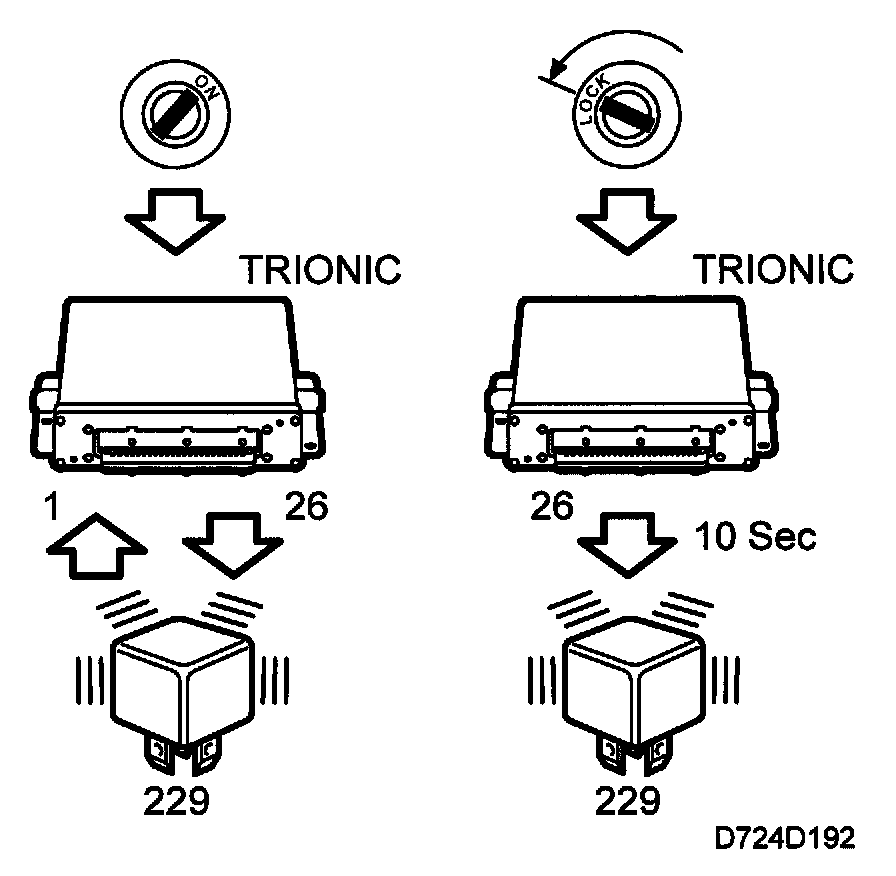 ON

TRIONIC

1

26

229

LOCK

TRIONIC

26

10 Sec

229

D724D192