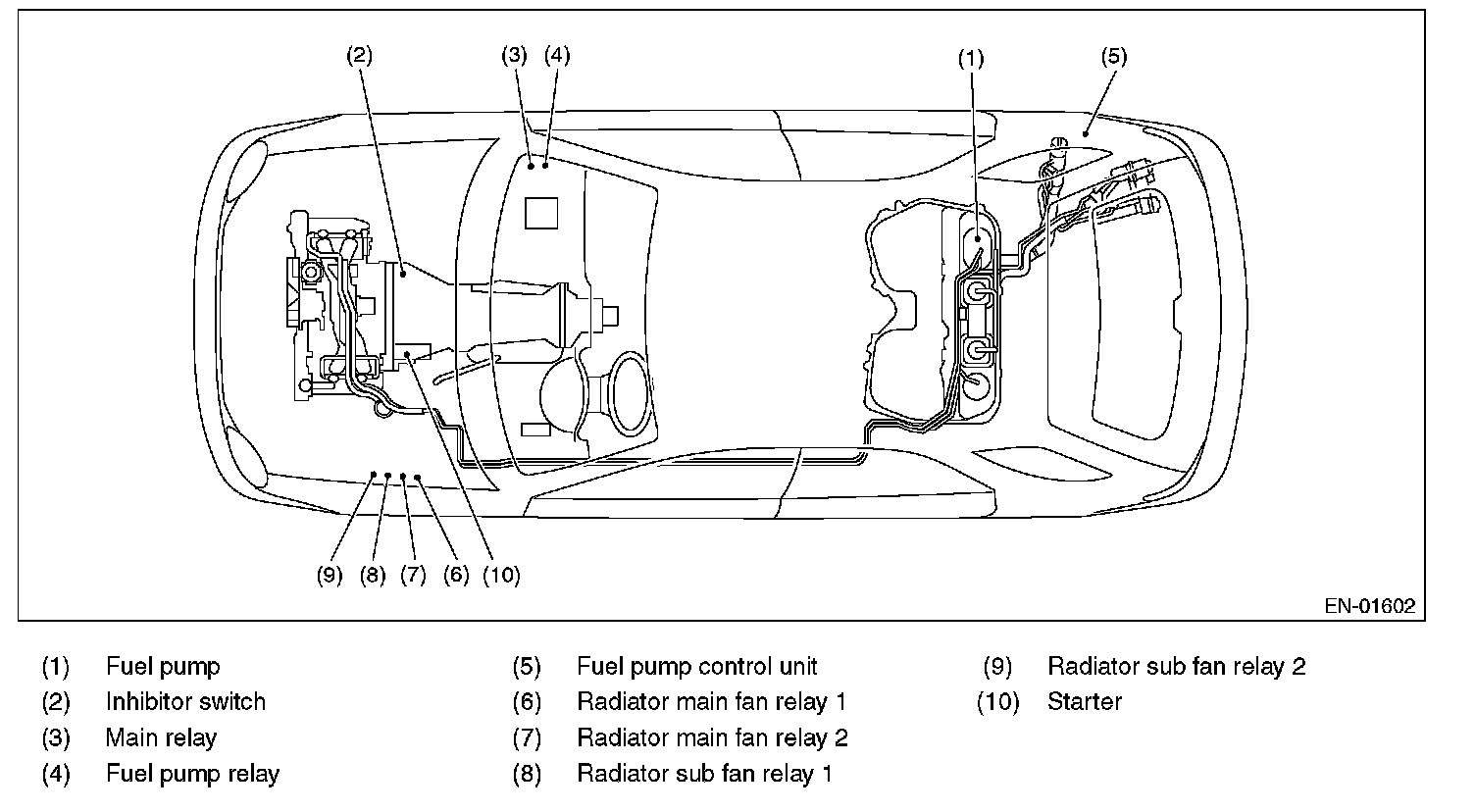 (2) (3) (4) (1) (5)

(9) (8) (7) (6) (10)

EN-01602

(1) Fuel pump
(2) Inhibitor switch
(3) Main relay
(4) Fuel pump relay
(5) Fuel pump control unit
(6) Radiator main fan relay 1
(7) Radiator main fan relay 2
(8) Radiator sub fan relay 1
(9) Radiator sub fan relay 2
(10) Starter