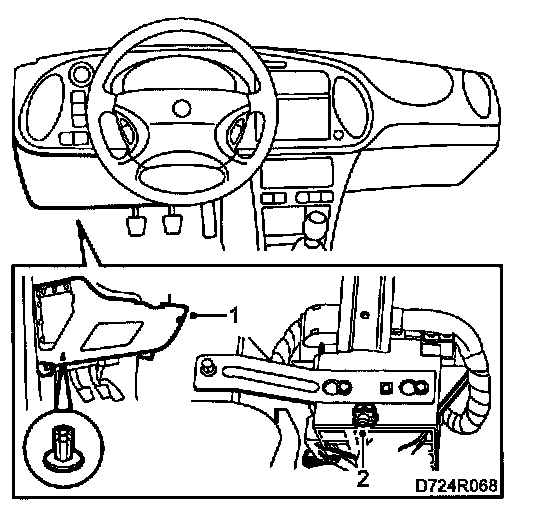 1
2
D724R068