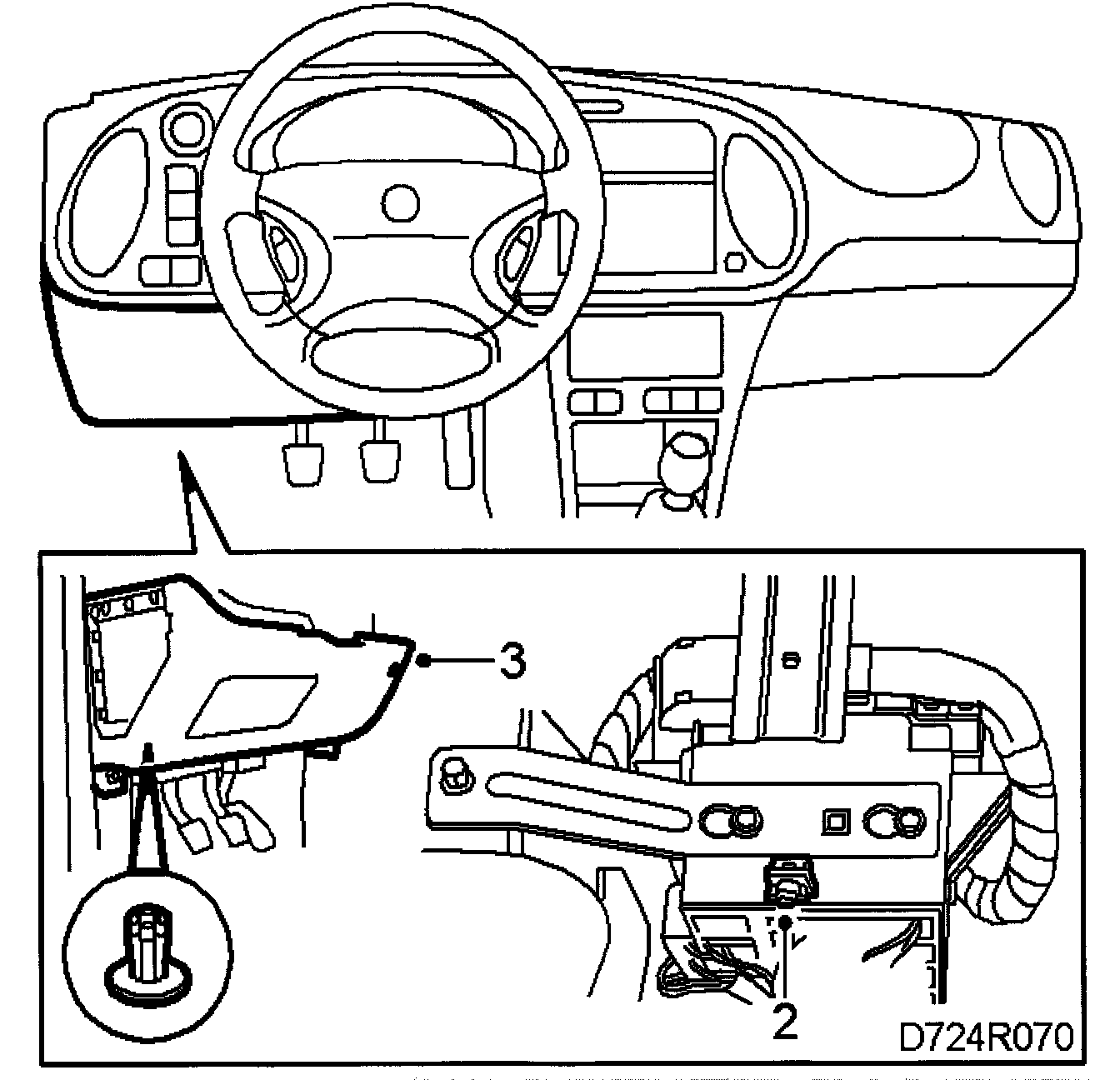 3
2
D724R070