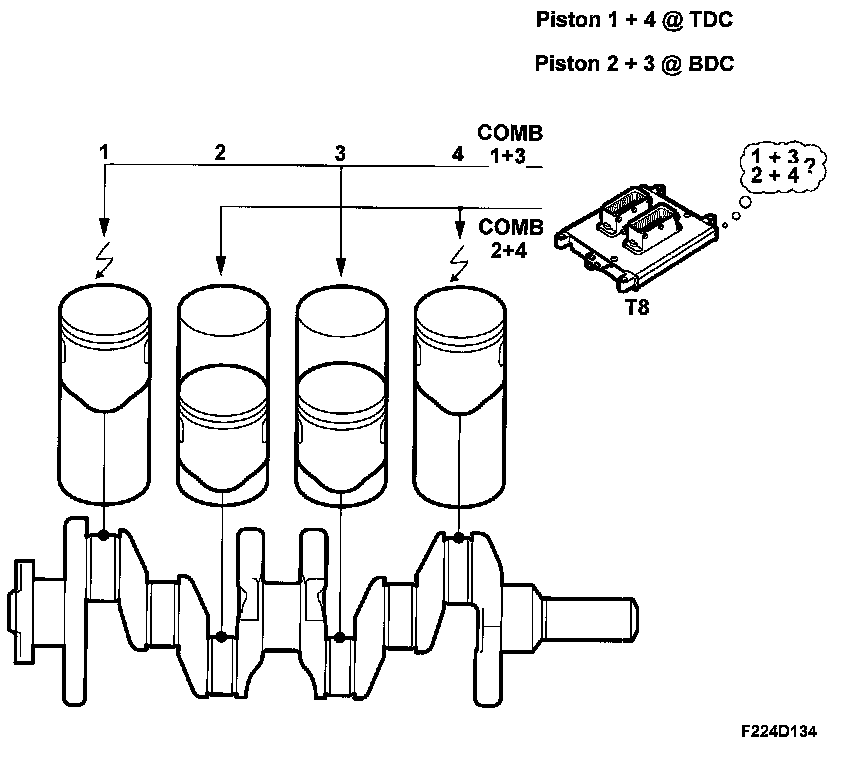 Piston 1 + 4 @ TDC

Piston 2 + 3 @ BDC

1 2 3 4

COMB 1+3

COMB 2+4

1 + 3
2 + 4 ?

T8

F224D134