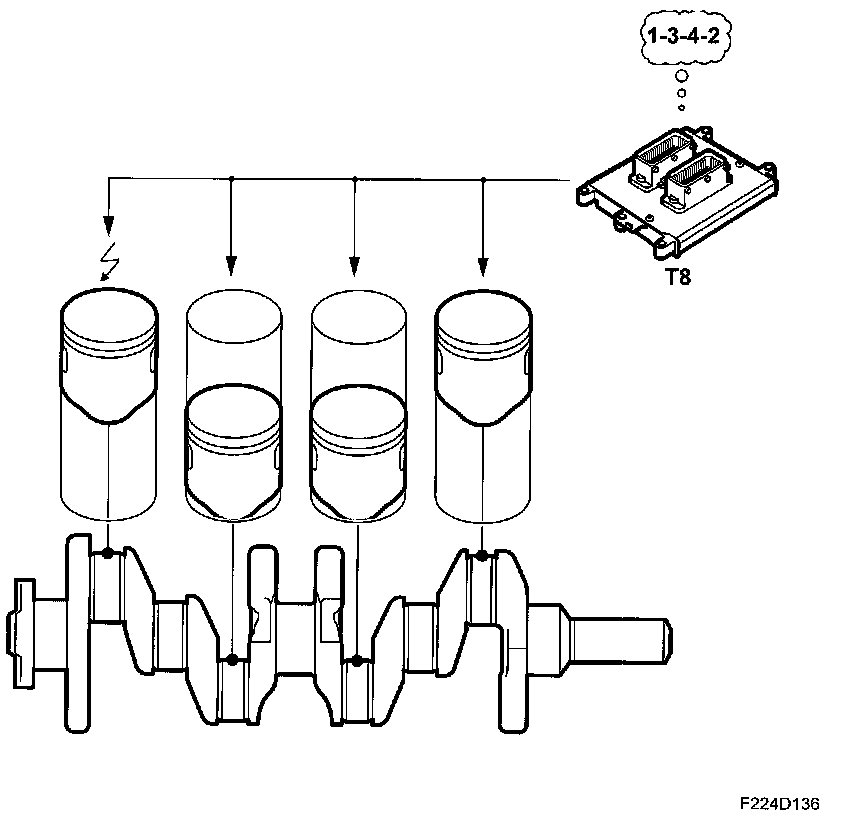 1-3-4-2

T8

F224D136