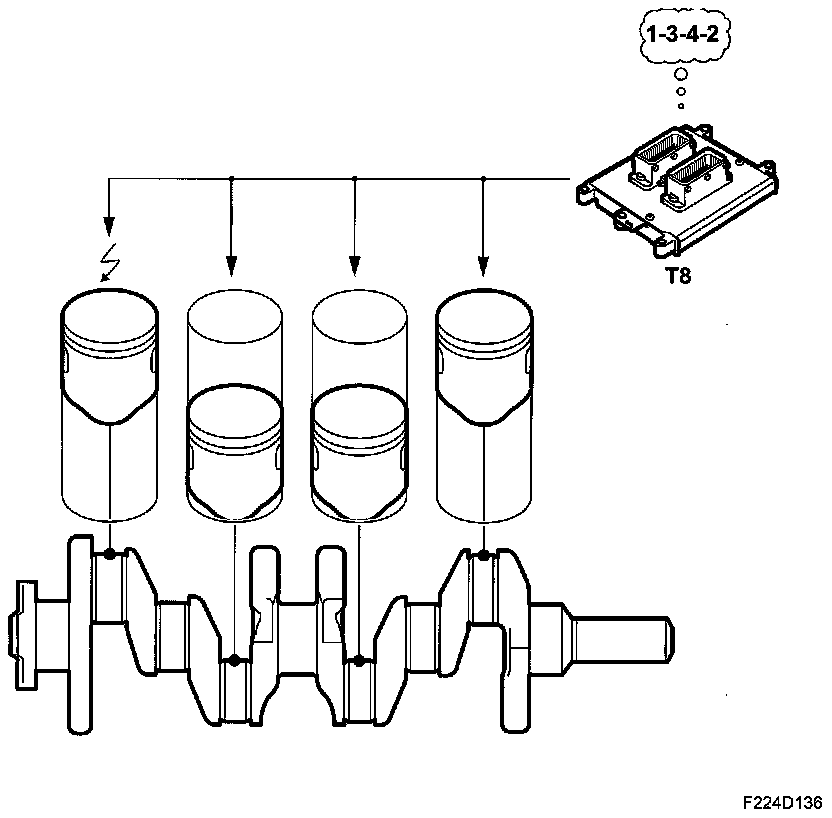 1-3-4-2

T8

F224D136