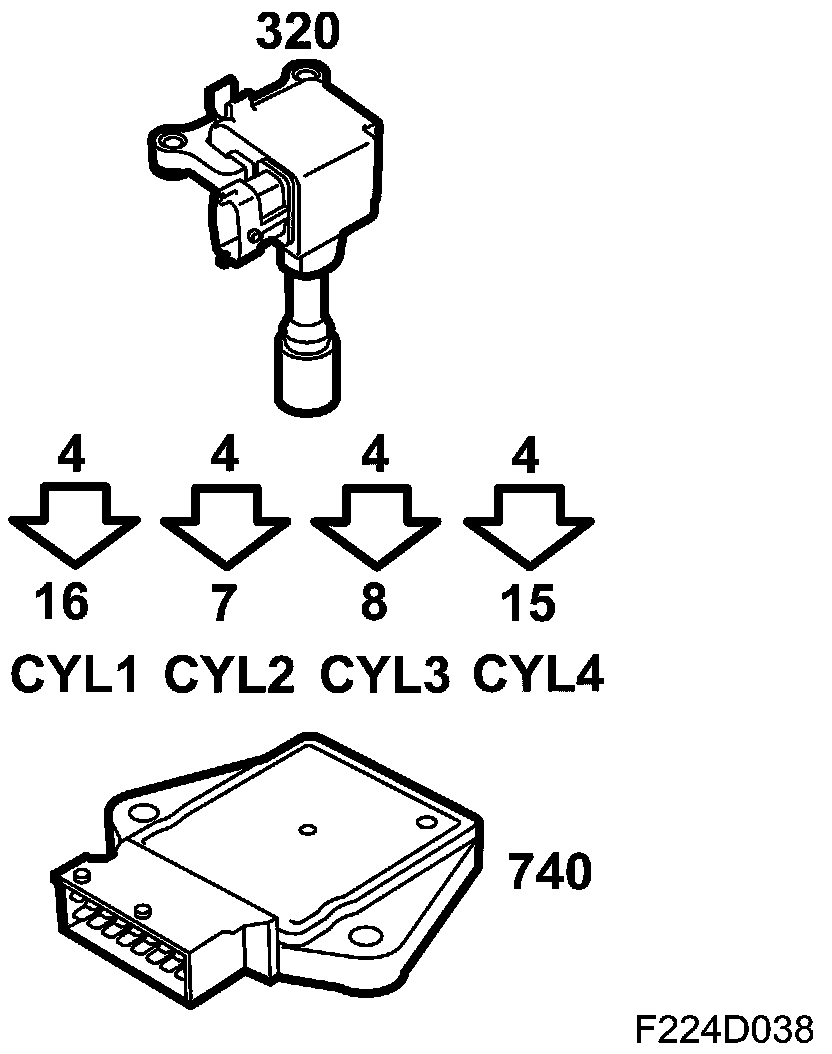 320

4 4 4 4

16 7 8 15

CYL1 CYL2 CYL3 CYL4

740

F224D038