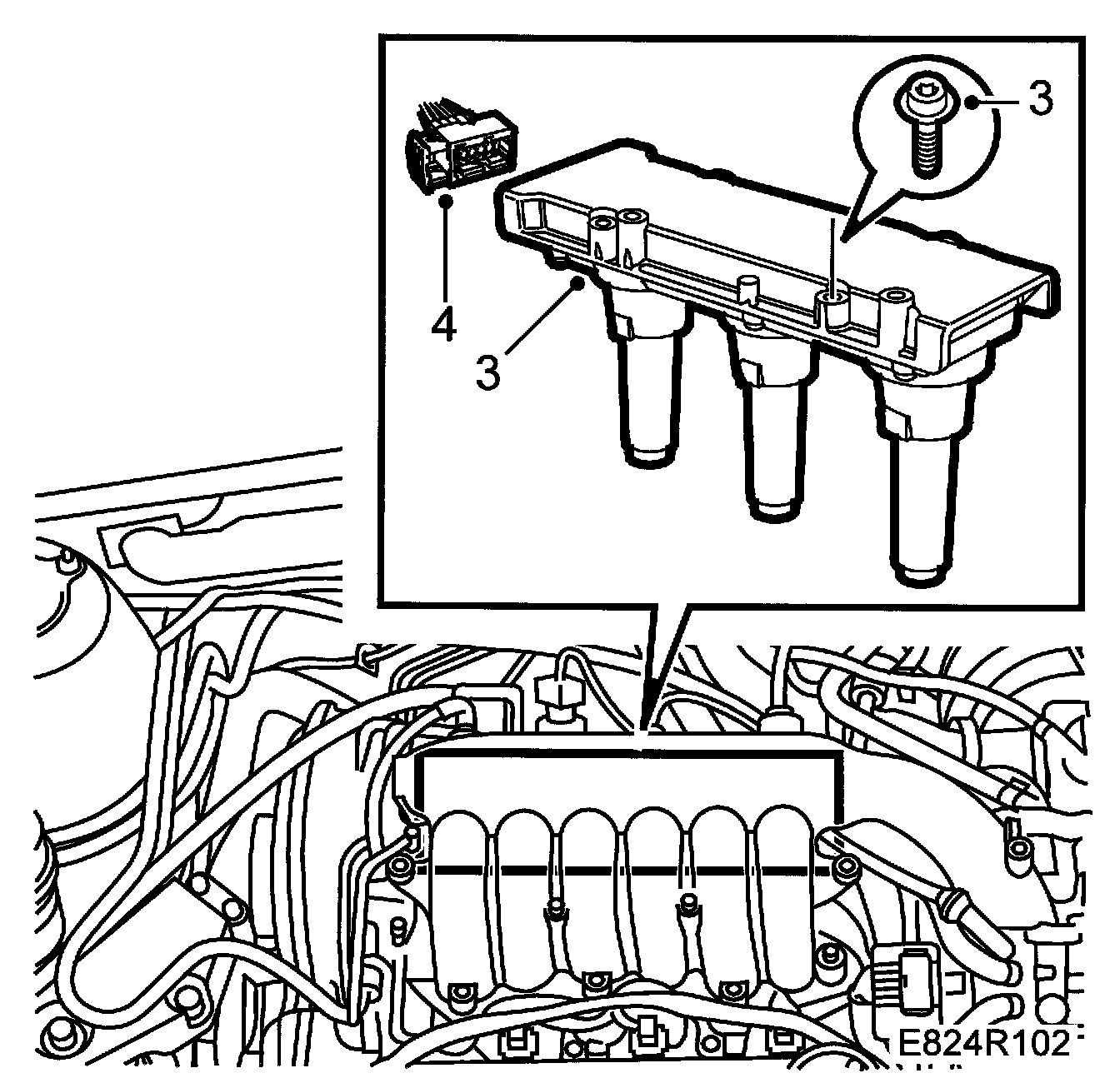 3
4
3
E824R102