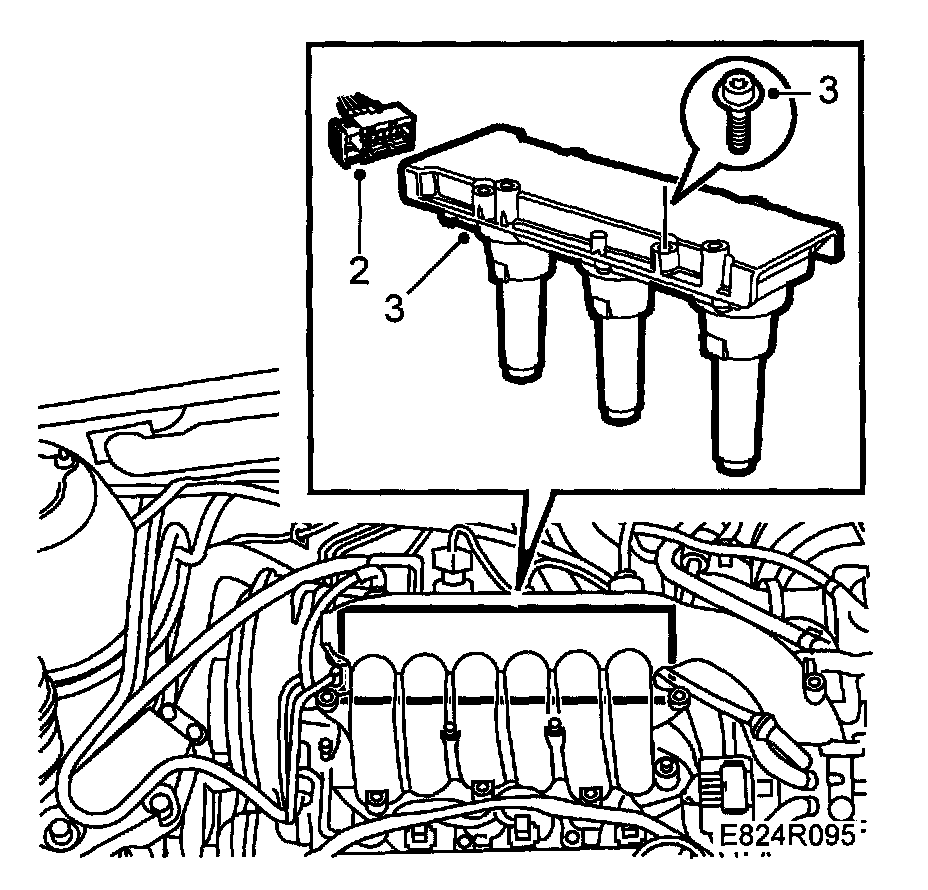 3
2
3
E824R095