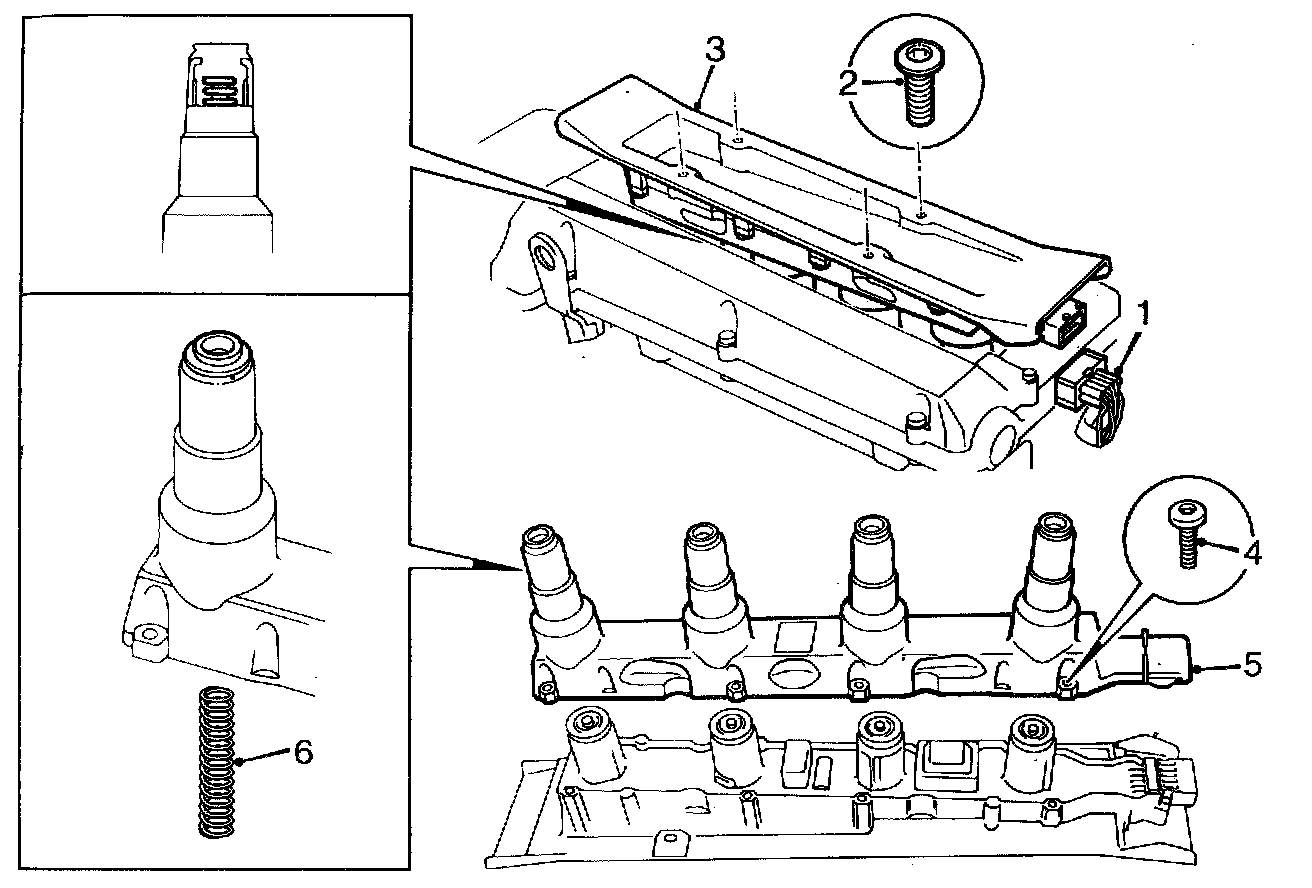 3
2
1
4
5
6