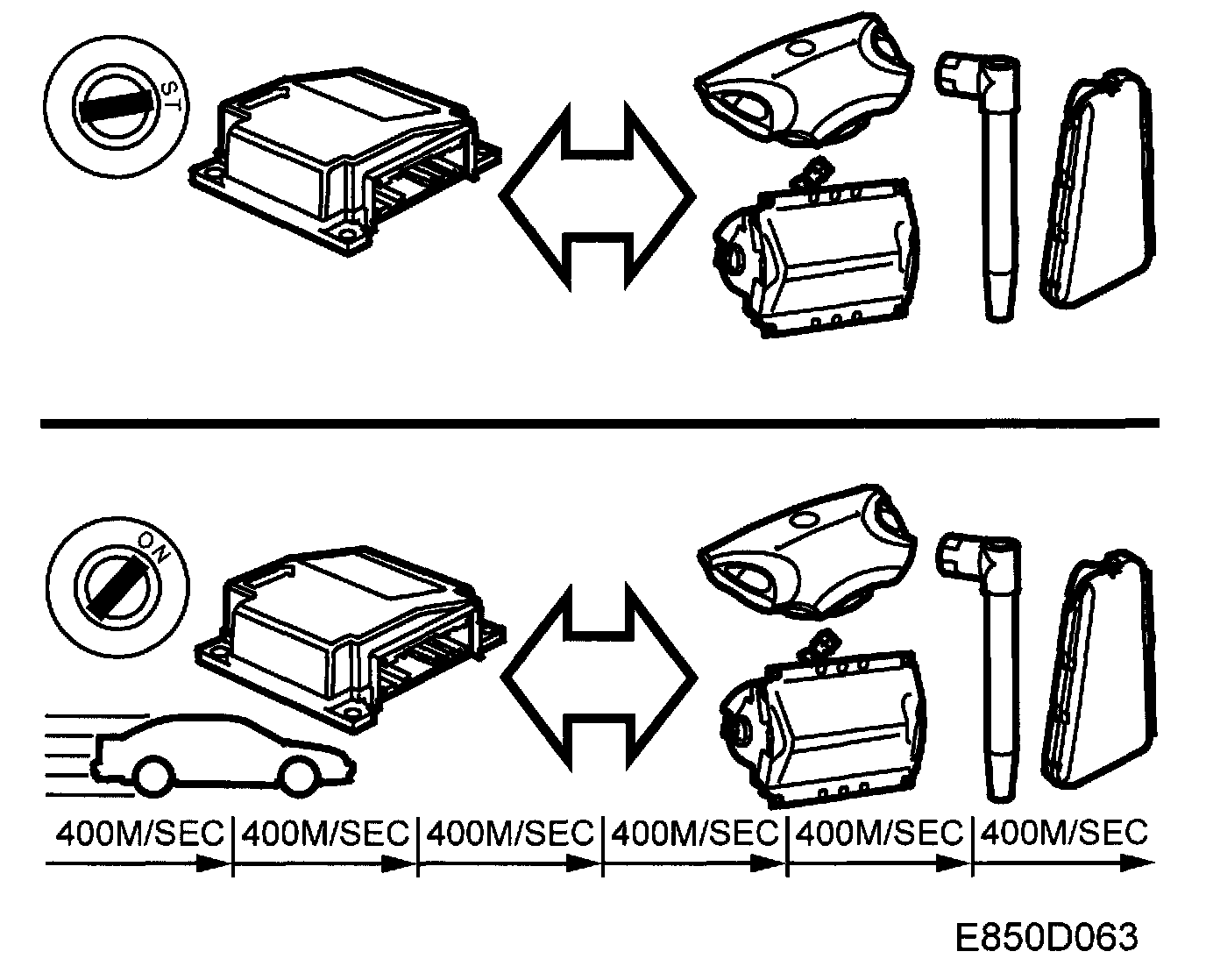 ST

ON

400M/SEC 400M/SEC 400M/SEC 400M/SEC 400M/SEC 400M/SEC

E850D063