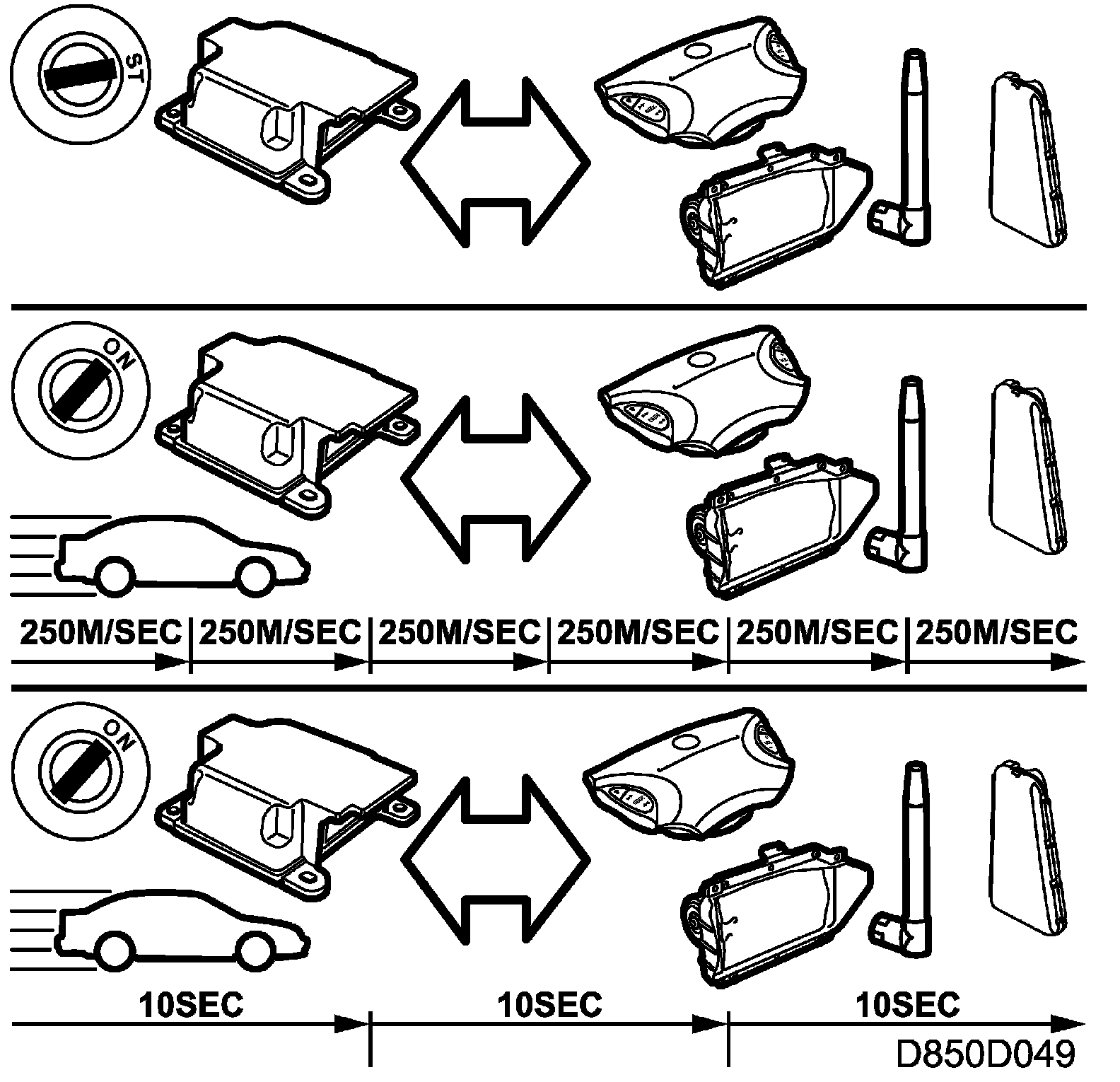 ST

ON

250M/SEC 250M/SEC 250M/SEC 250M/SEC 250M/SEC 250M/SEC

ON

10SEC 10SEC 10SEC

D850D049