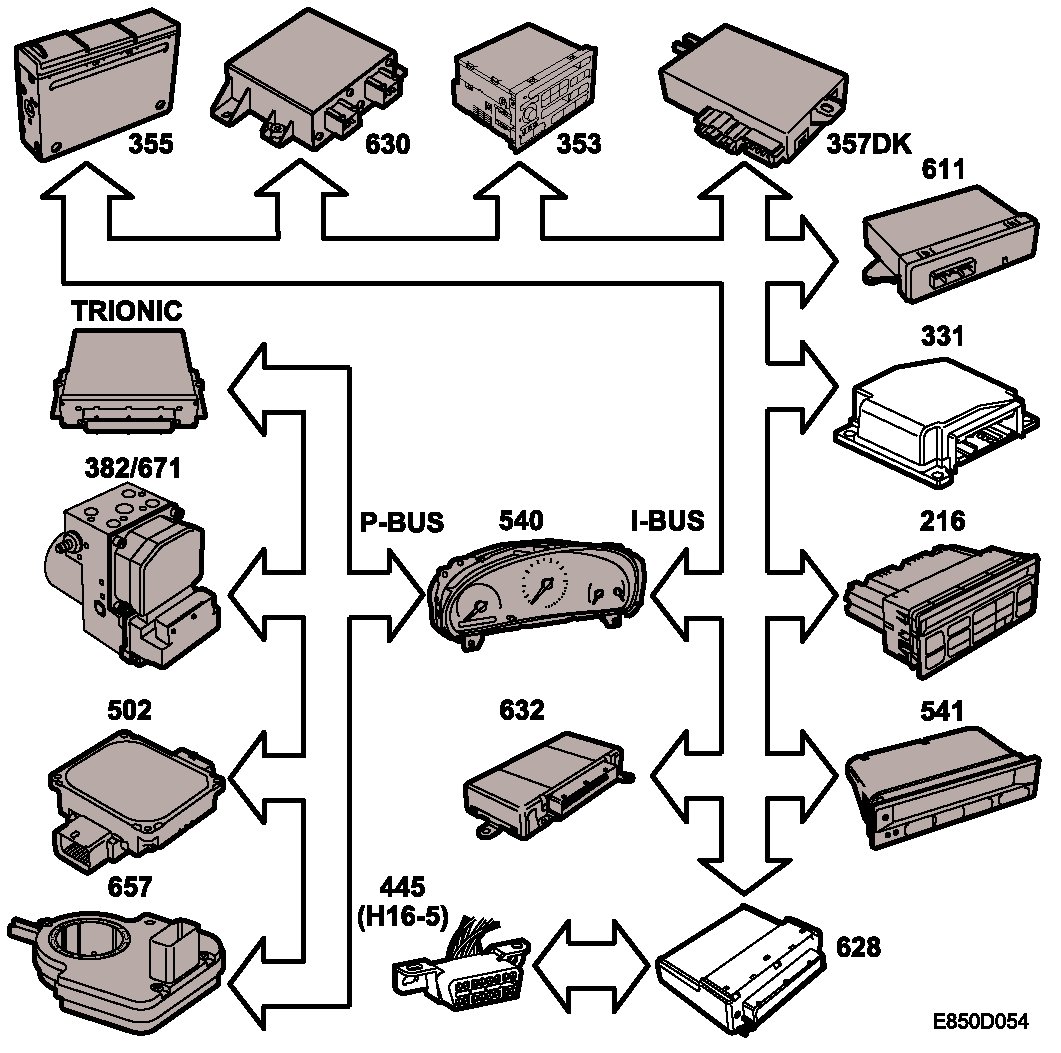 355
630
353
357DK
611
TRIONIC
331
382/671
P-BUS
540
I-BUS
216
502
632
541
657
445
(H16-5)
628
E850D054