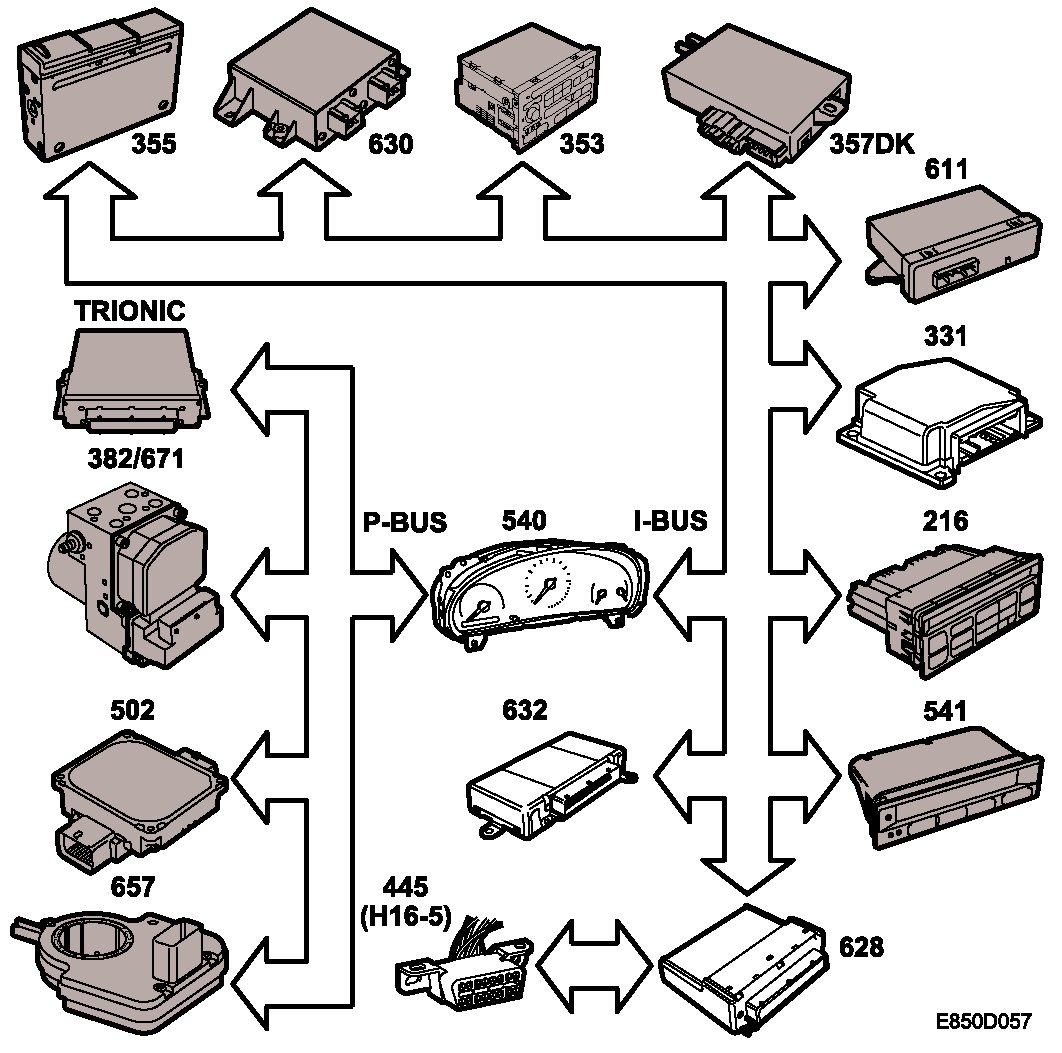 355
630
353
357DK
611
TRIONIC
331
382/671
P-BUS
540
I-BUS
216
502
632
541
657
445
(H16-5)
628
E850D057