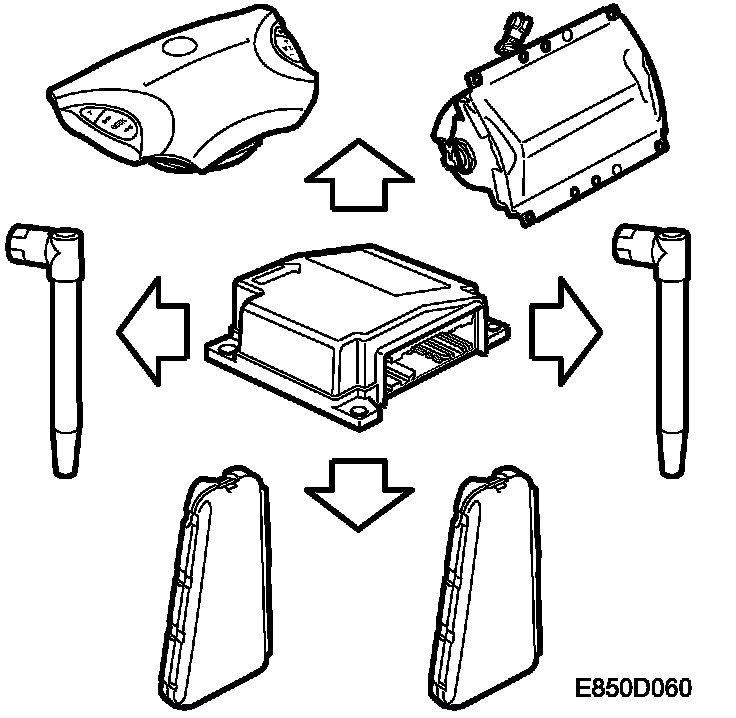 E850D060