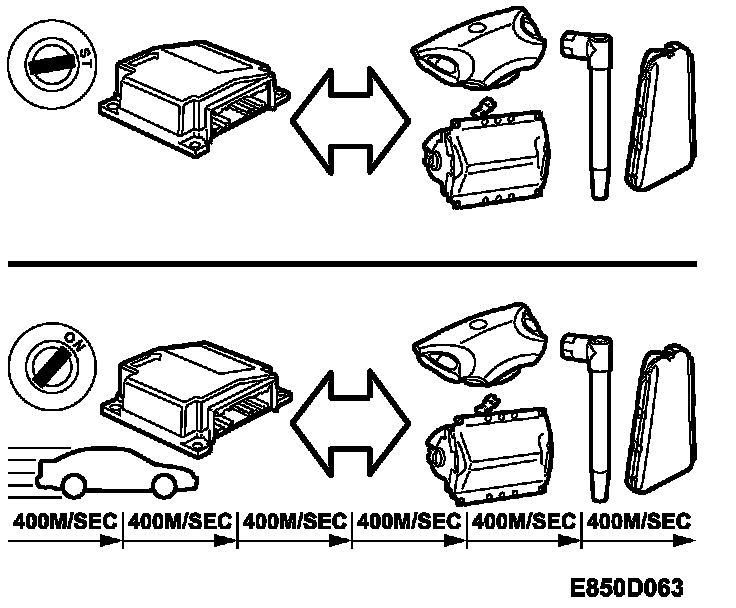 ST

ON

400M/SEC 400M/SEC 400M/SEC 400M/SEC 400M/SEC 400M/SEC

E850D063