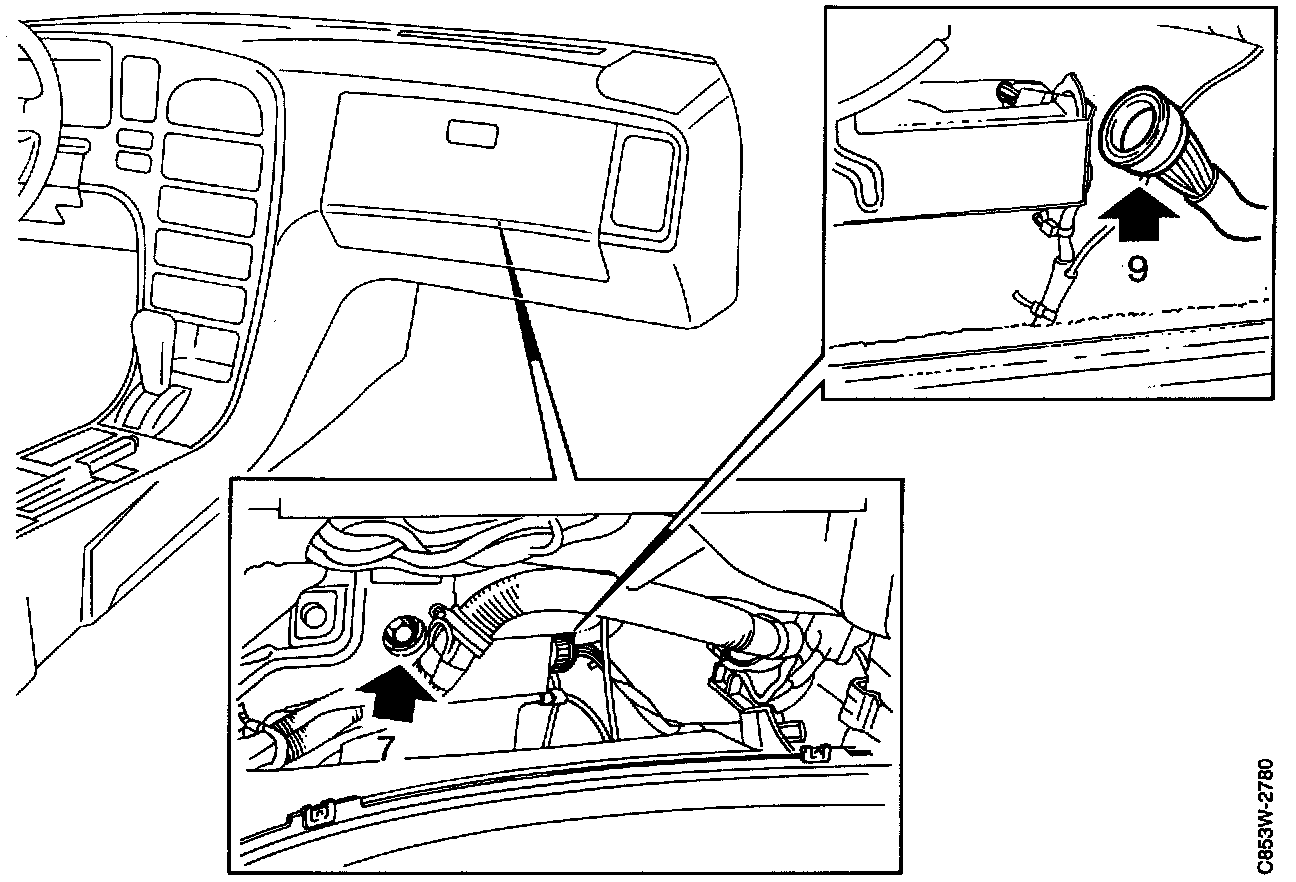 9

7

C853W-2780