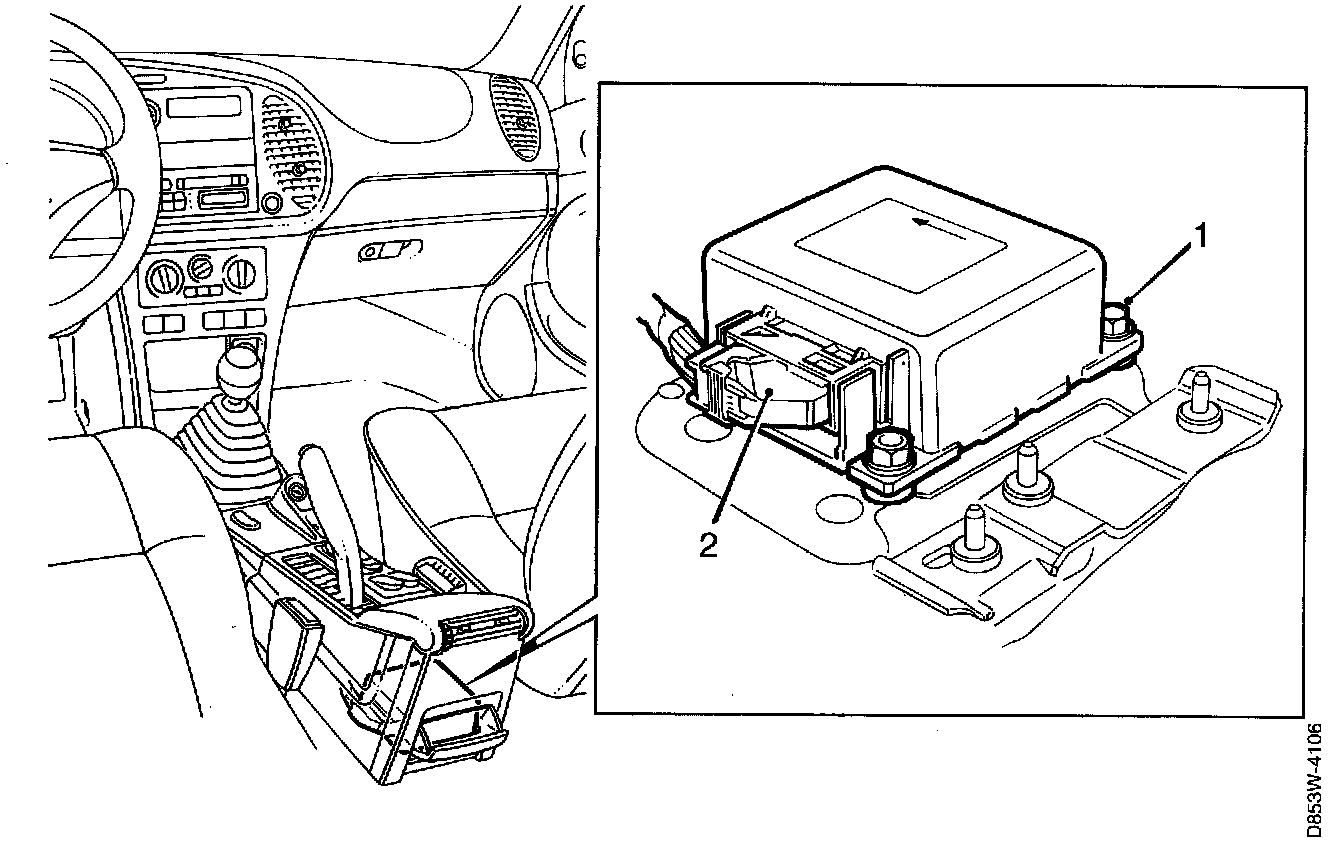 1
2
D853W-4106