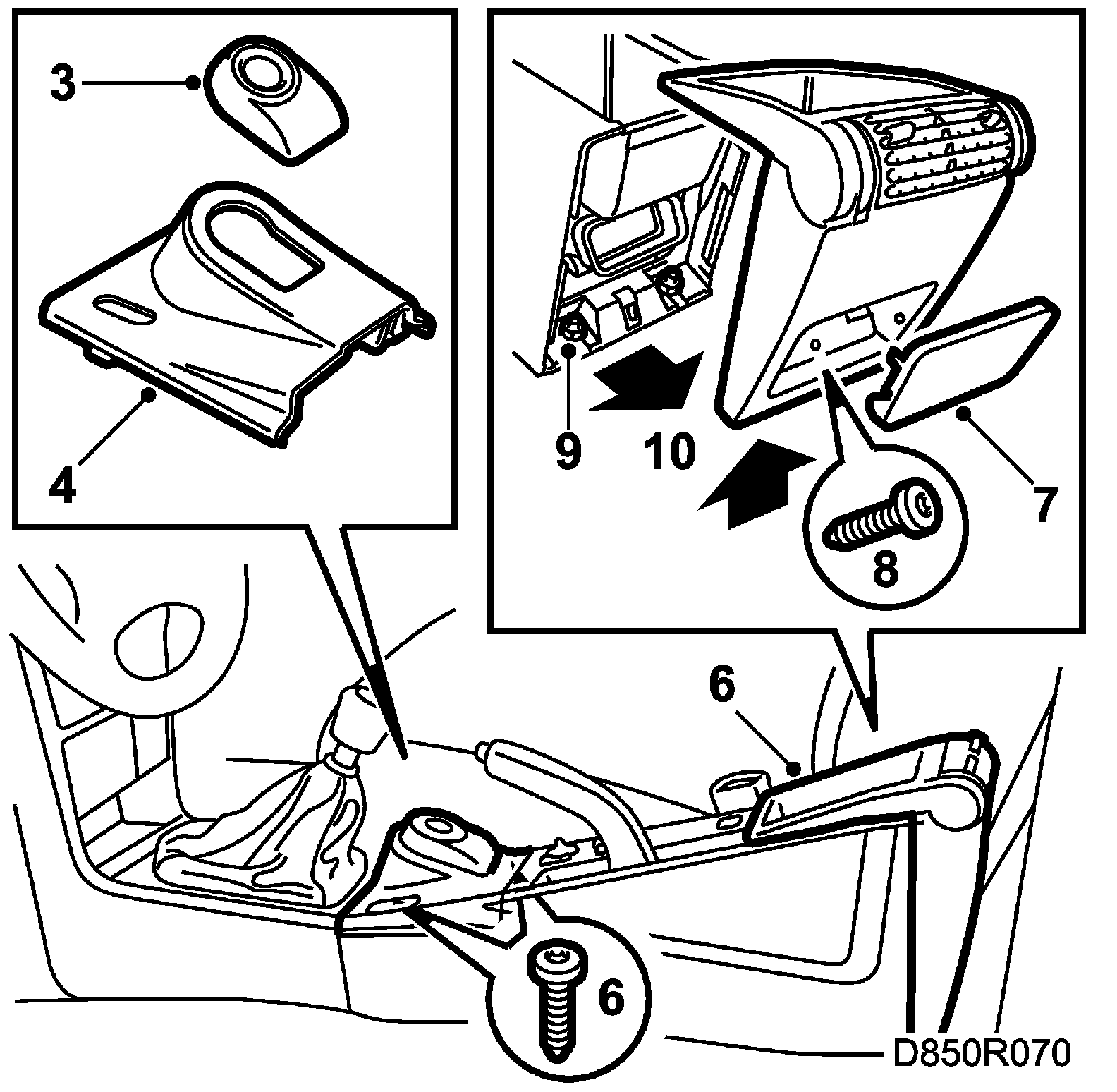 3
4
9
10
7
8
6
6
D850R070