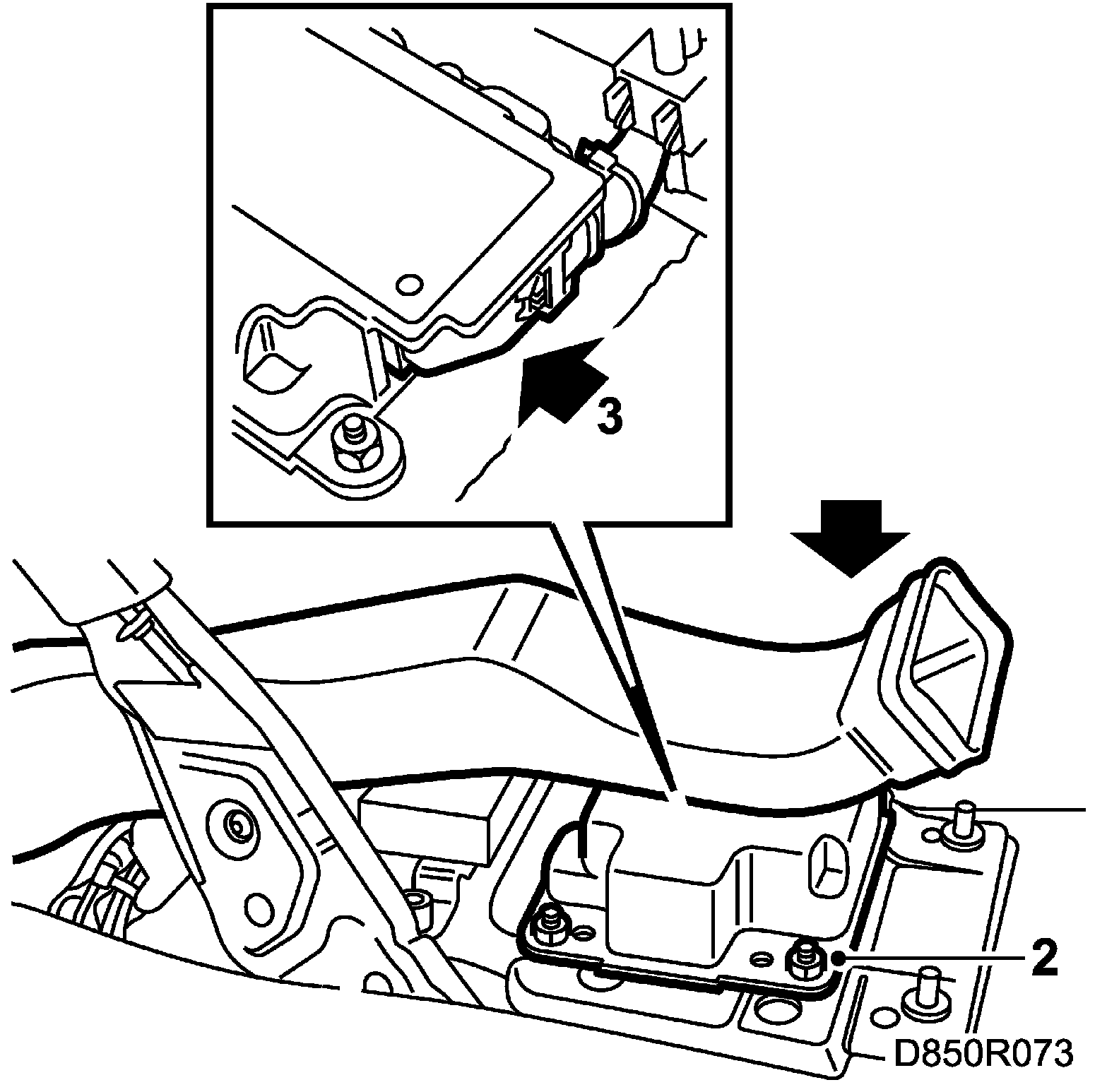 3

2

D850R073