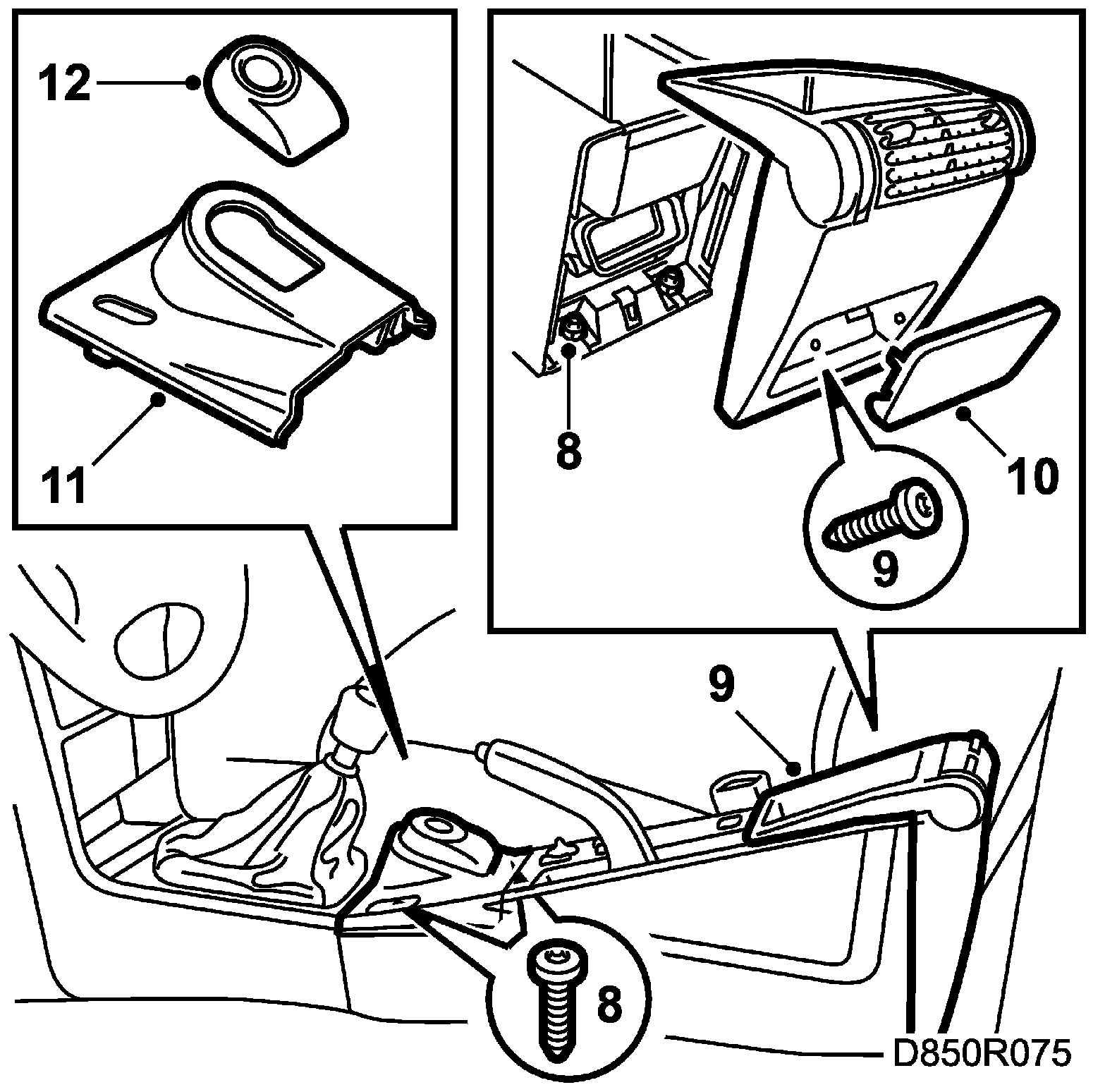 12
11
8
10
9
9
8
D850R075