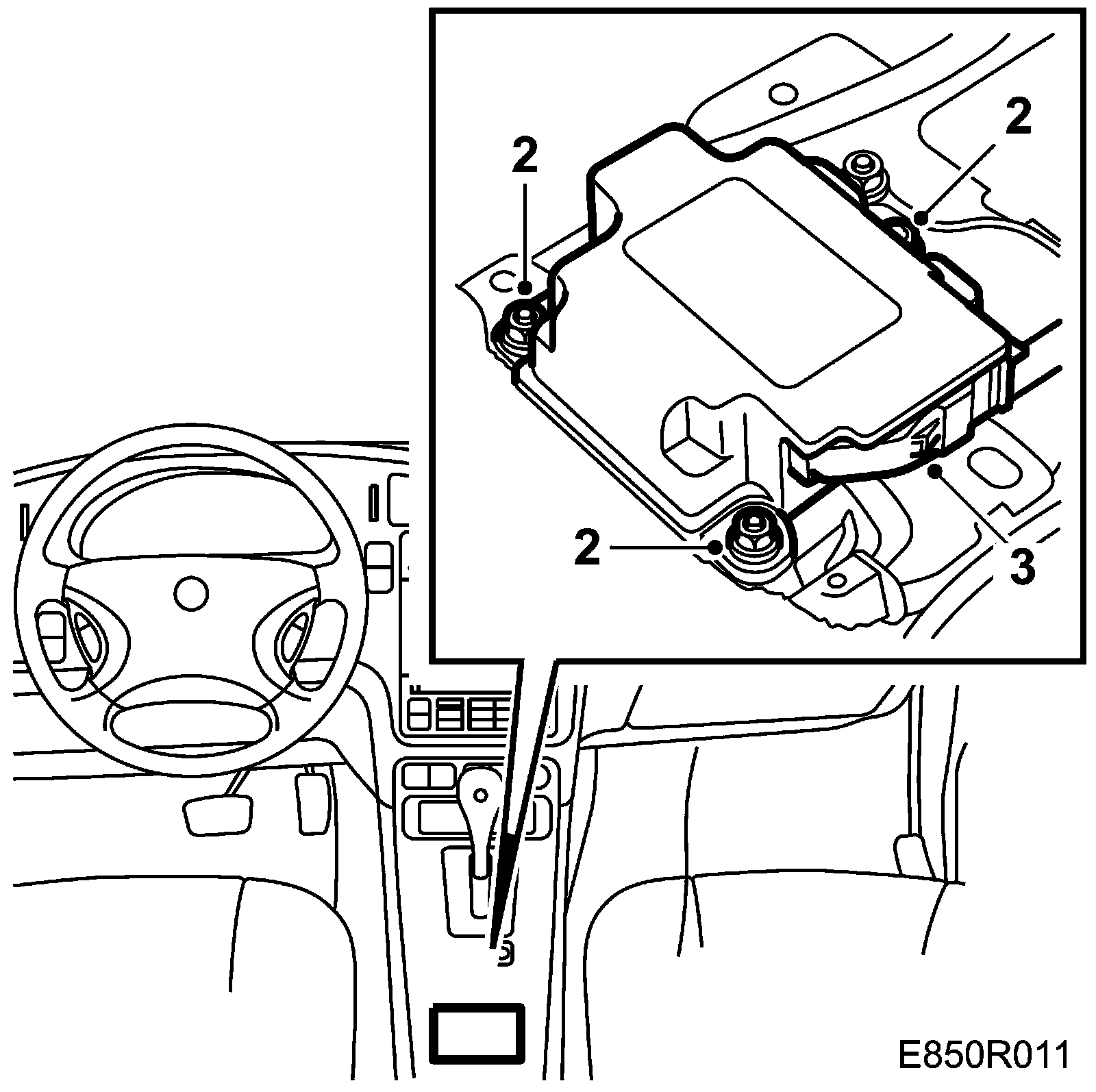 2

2

2

3

E850R011