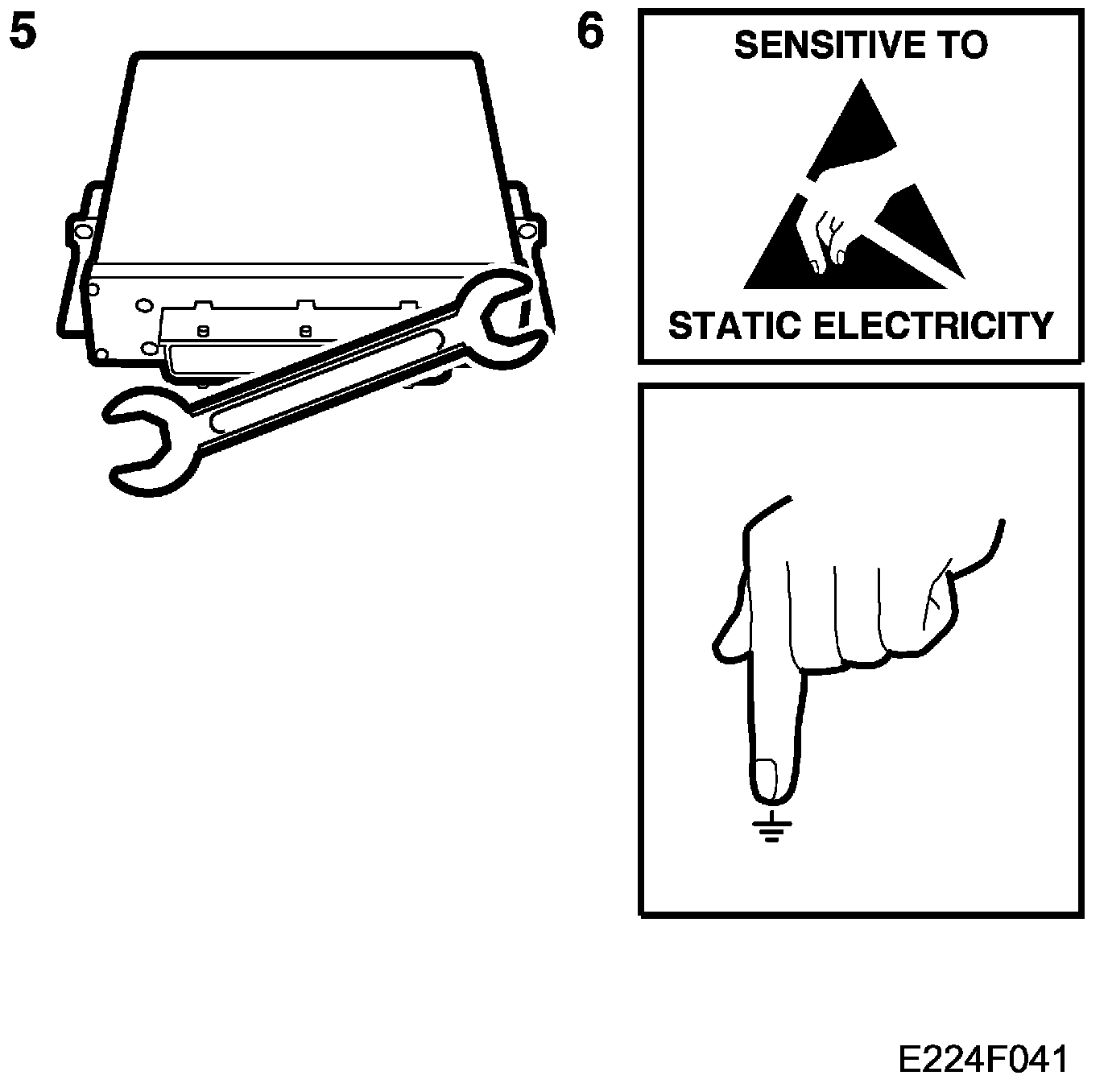 5

6

SENSITIVE TO

STATIC ELECTRICITY

E224F041