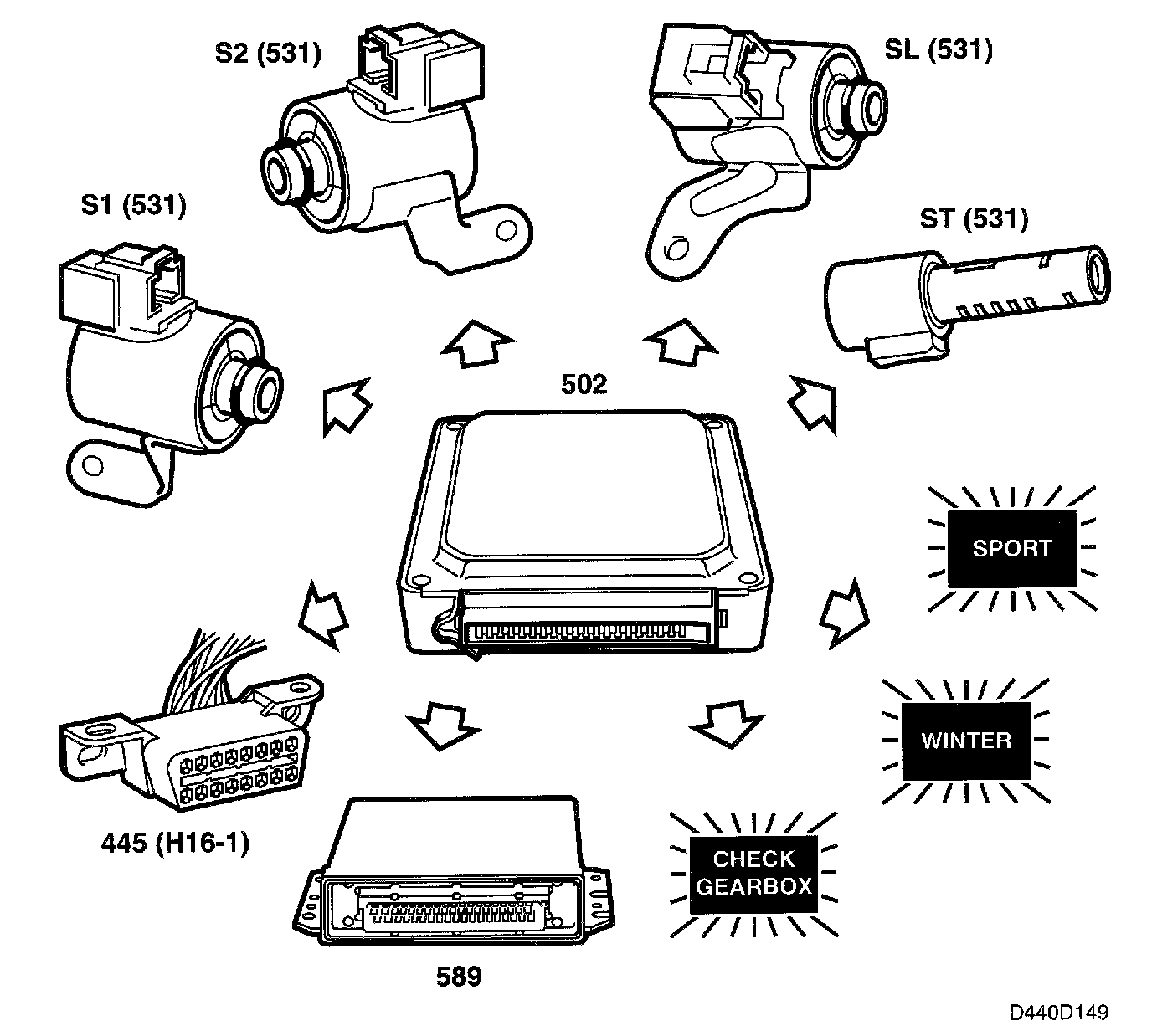 S2 (531)

SL (531)

S1 (531)

ST (531)

502

SPORT

WINTER

CHECK GEARBOX

445 (H16-1)

589

D440D149