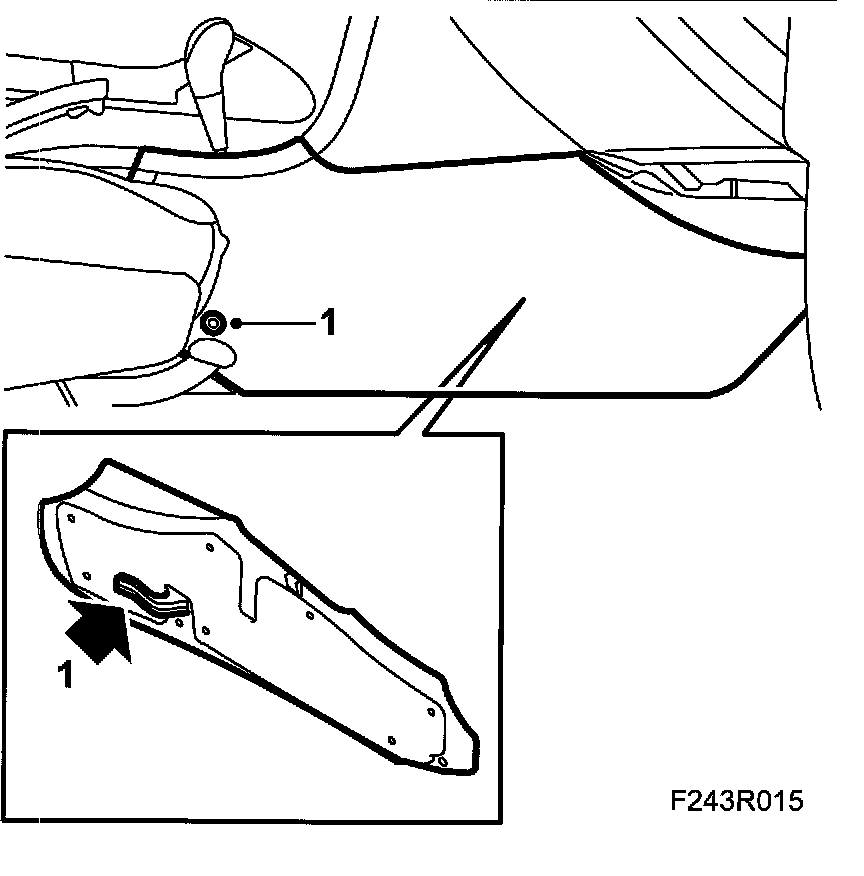 1

1

F243R015