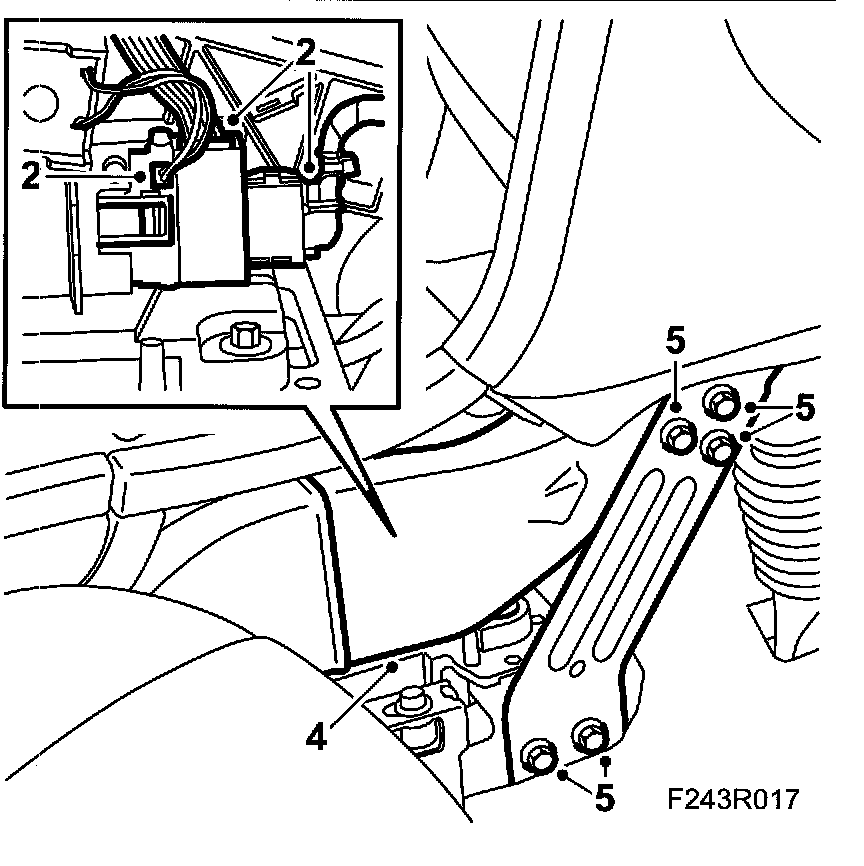 2
2
5
5
4
5
F243R017